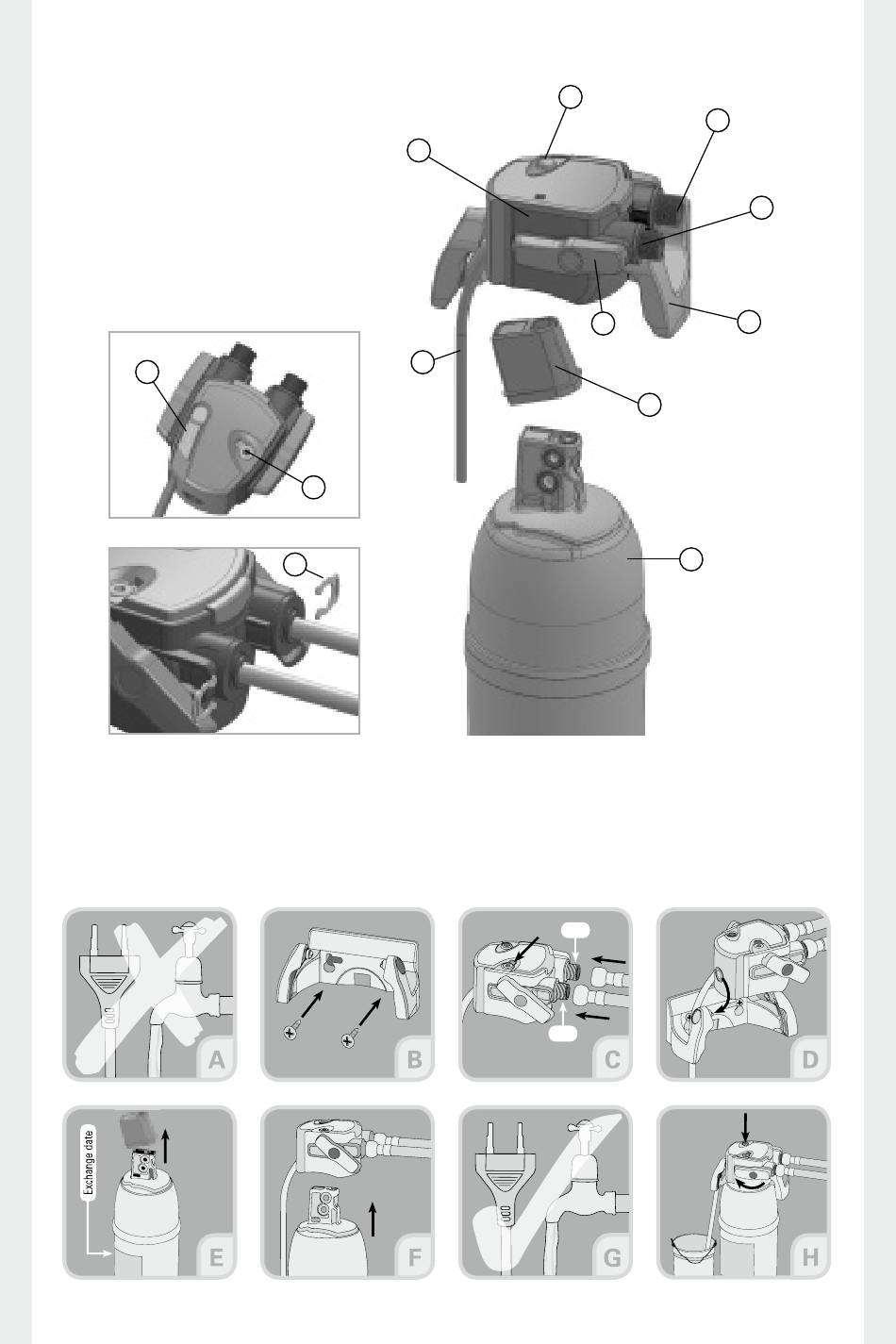 A

B

C

D

Exchange date

E

F

G

H