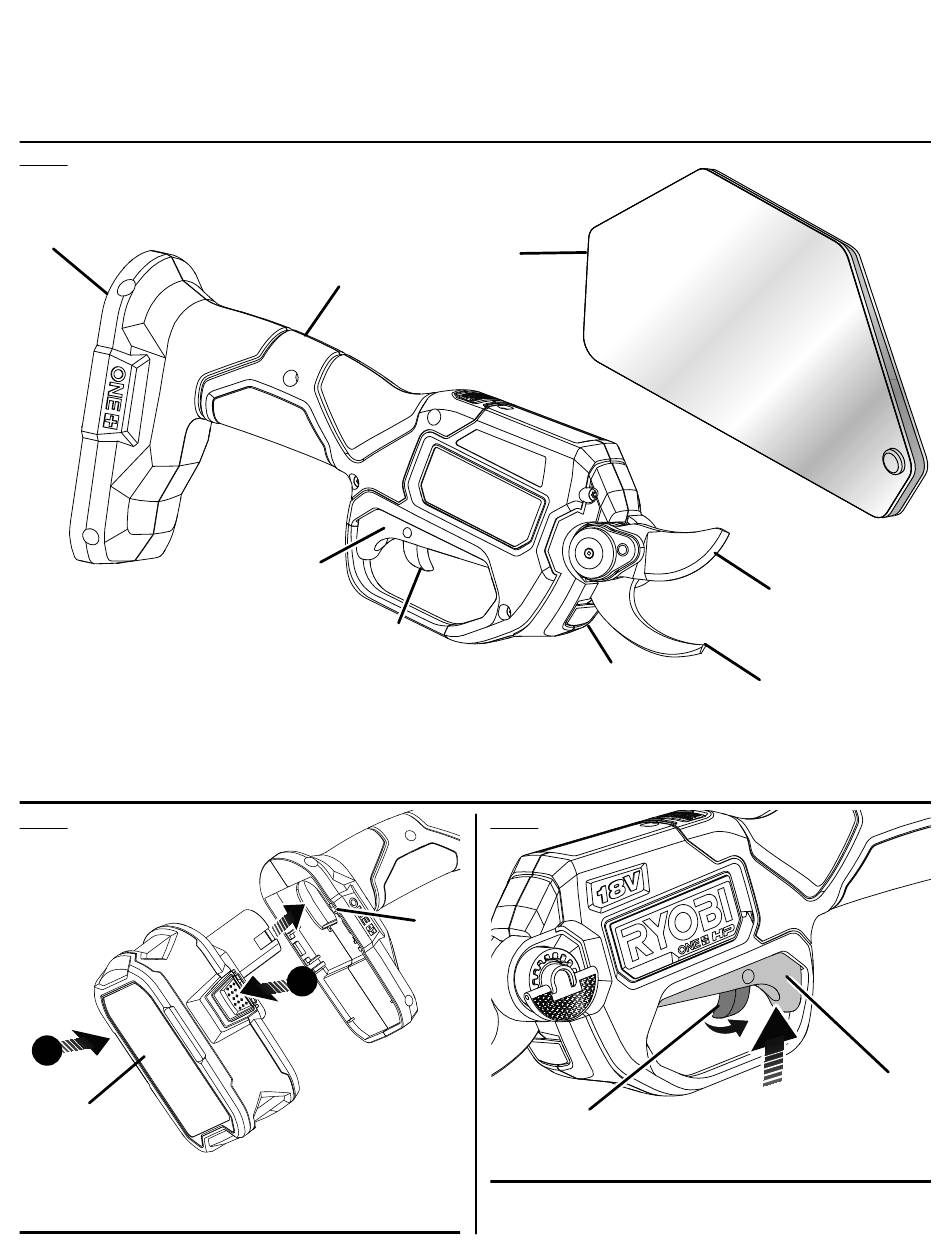 ONE+

18V

RYOBI

ONE+ HP