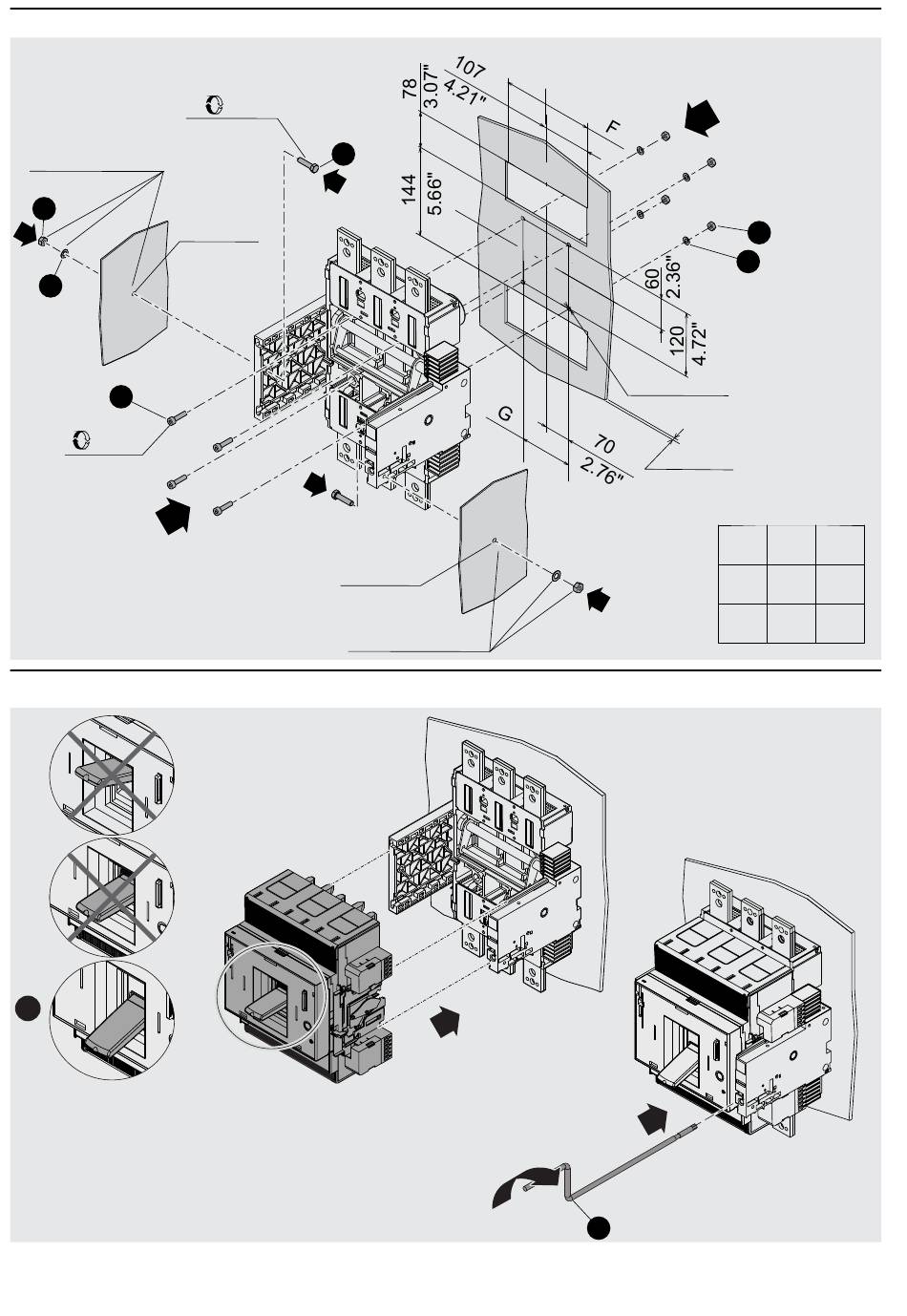 107
4.21"
78
3.07"
F
144
5.66"
60
2.36"
120
4.72"
G
70
2.76"