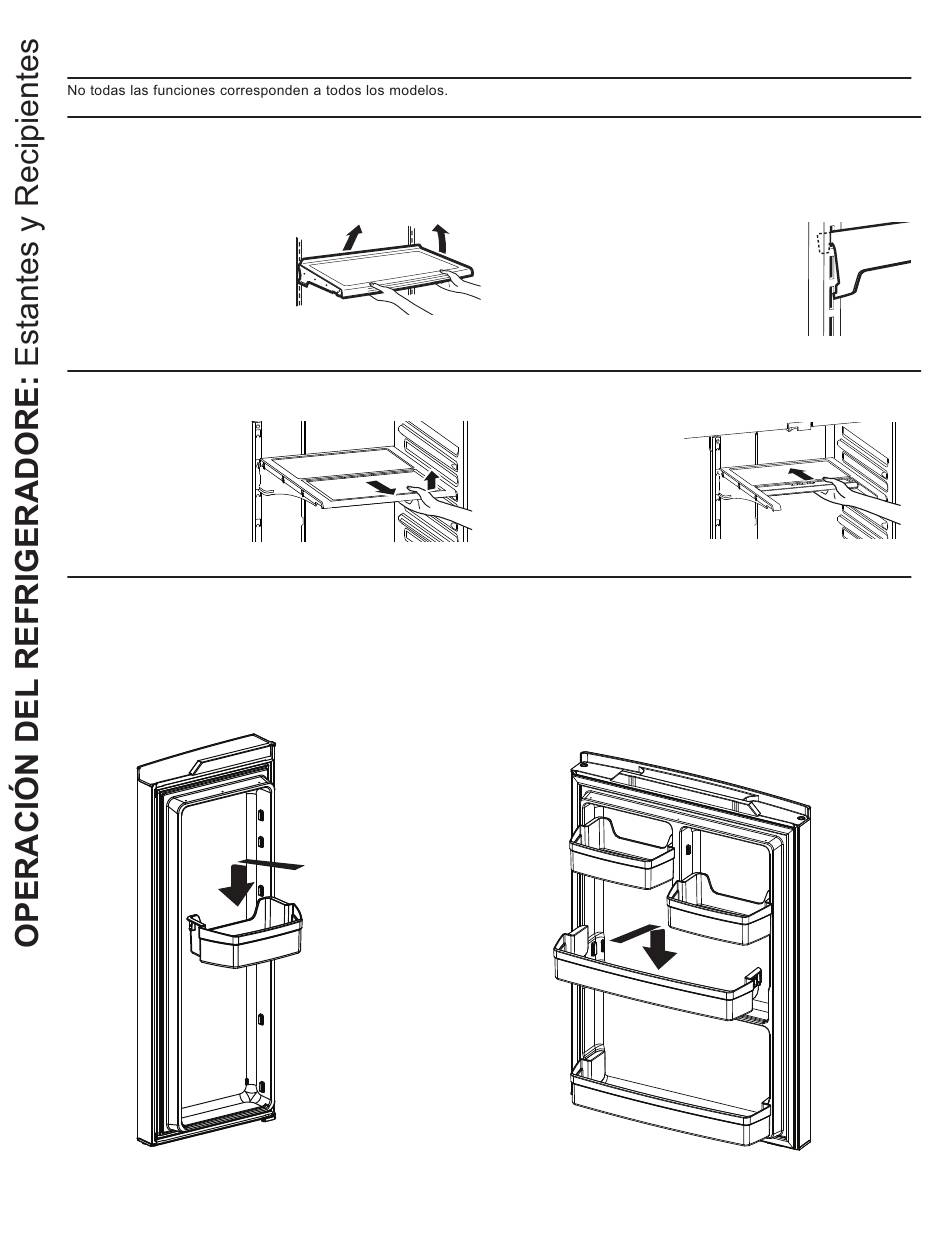 OPERACIÓN DEL REFRIGERADORE: Estantes y Recipientes

No todas las funciones corresponden a todos los modelos.