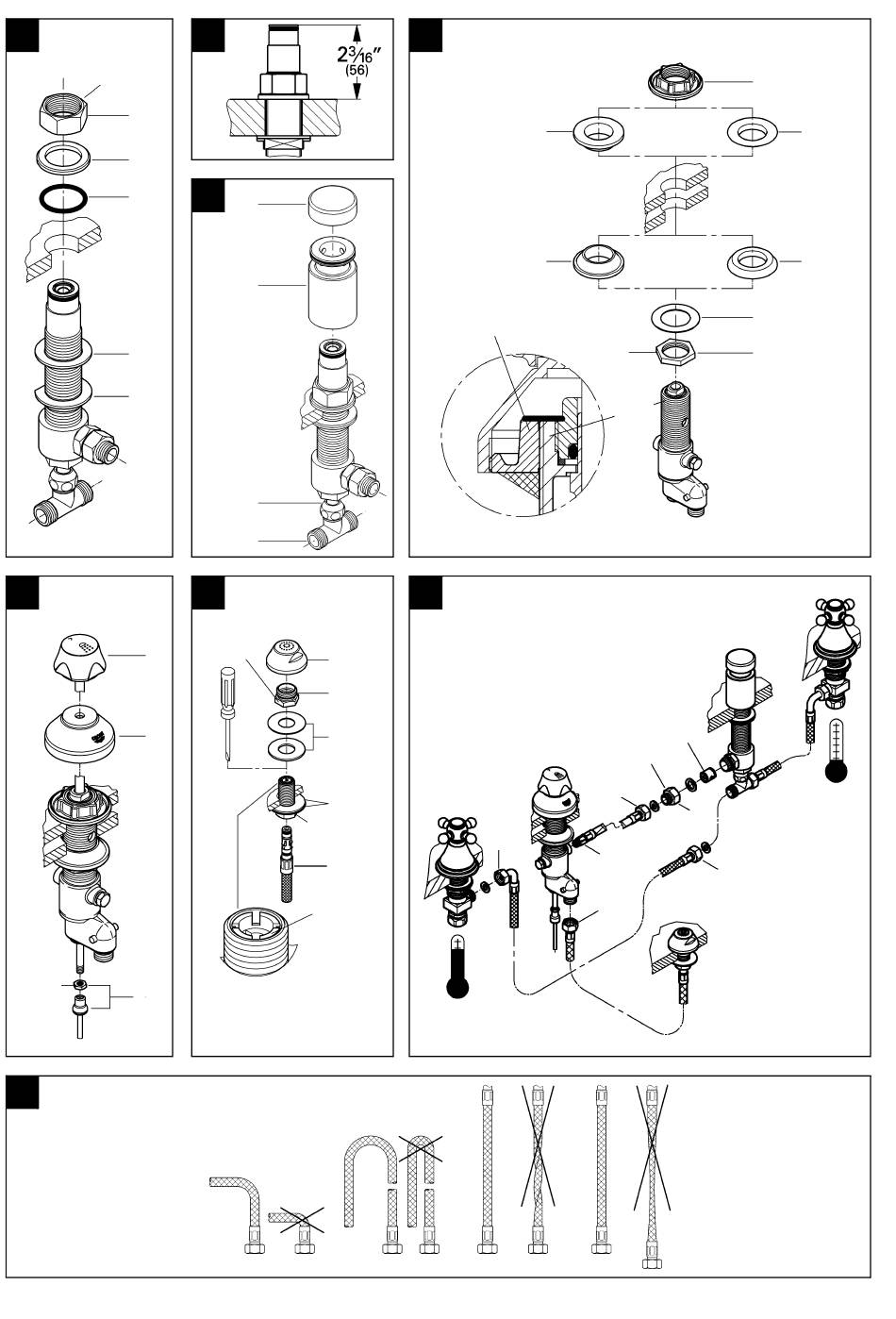 $2\frac{3}{16}''$
(56)