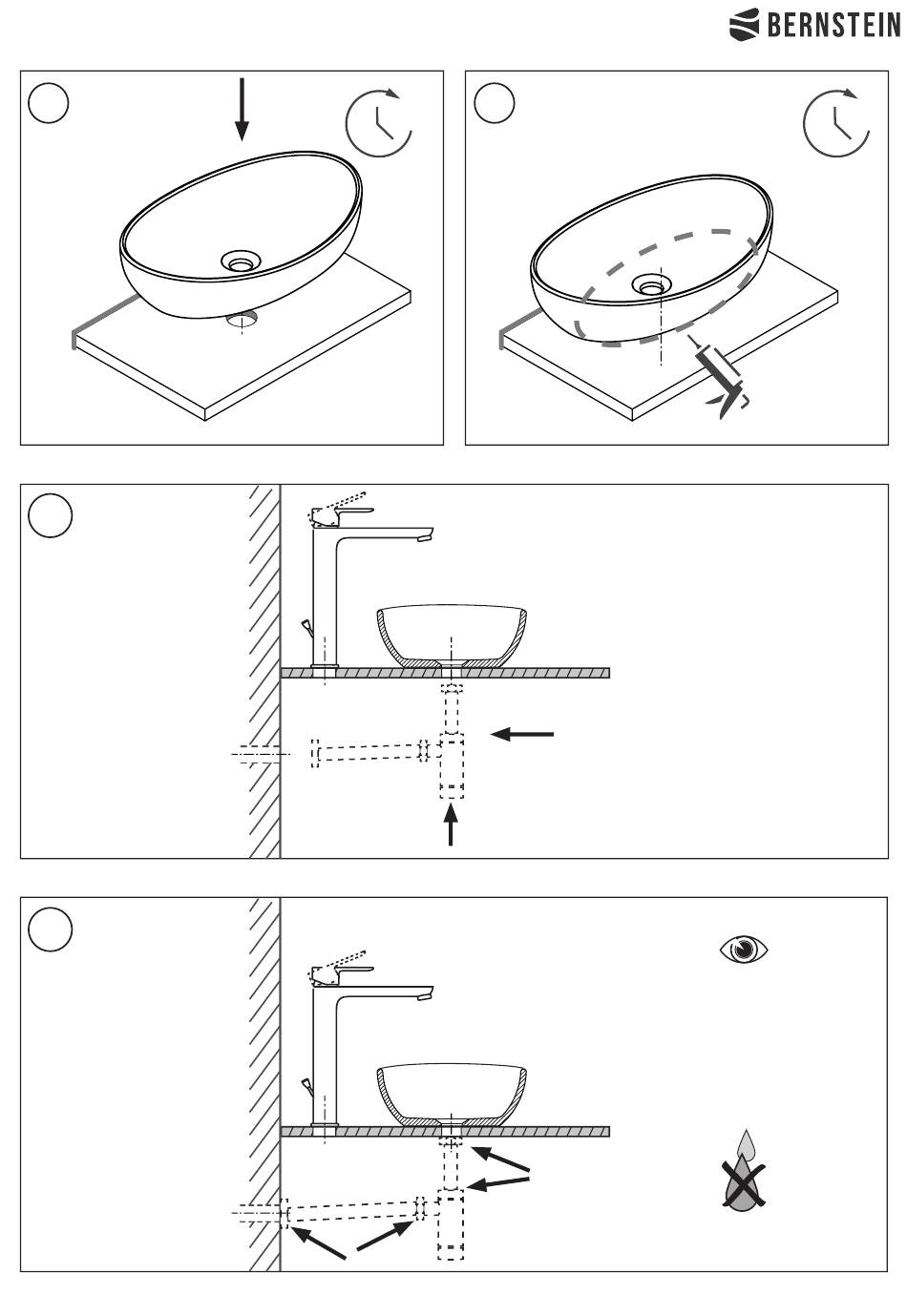 BERNSTEIN