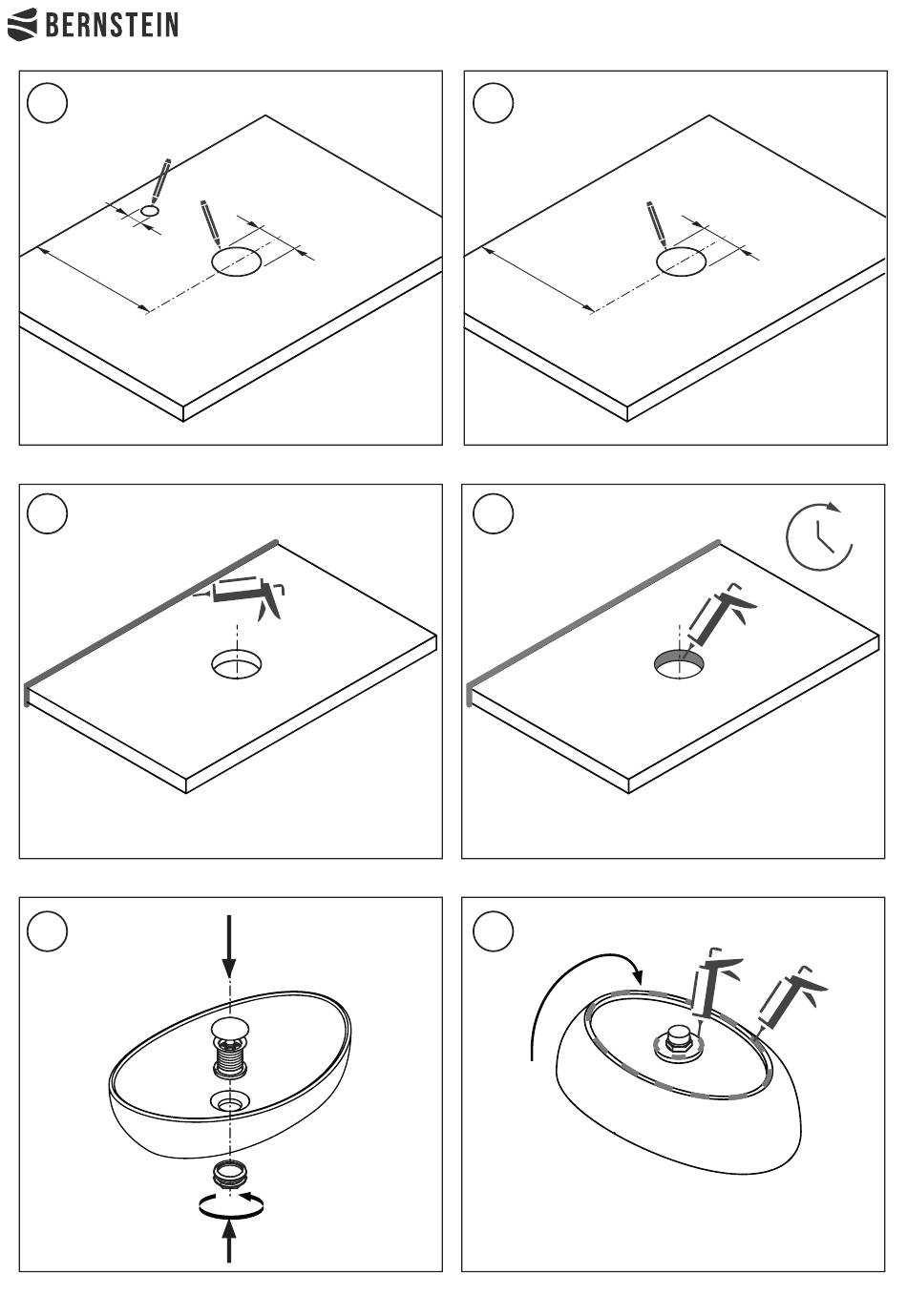 BERNSTEIN