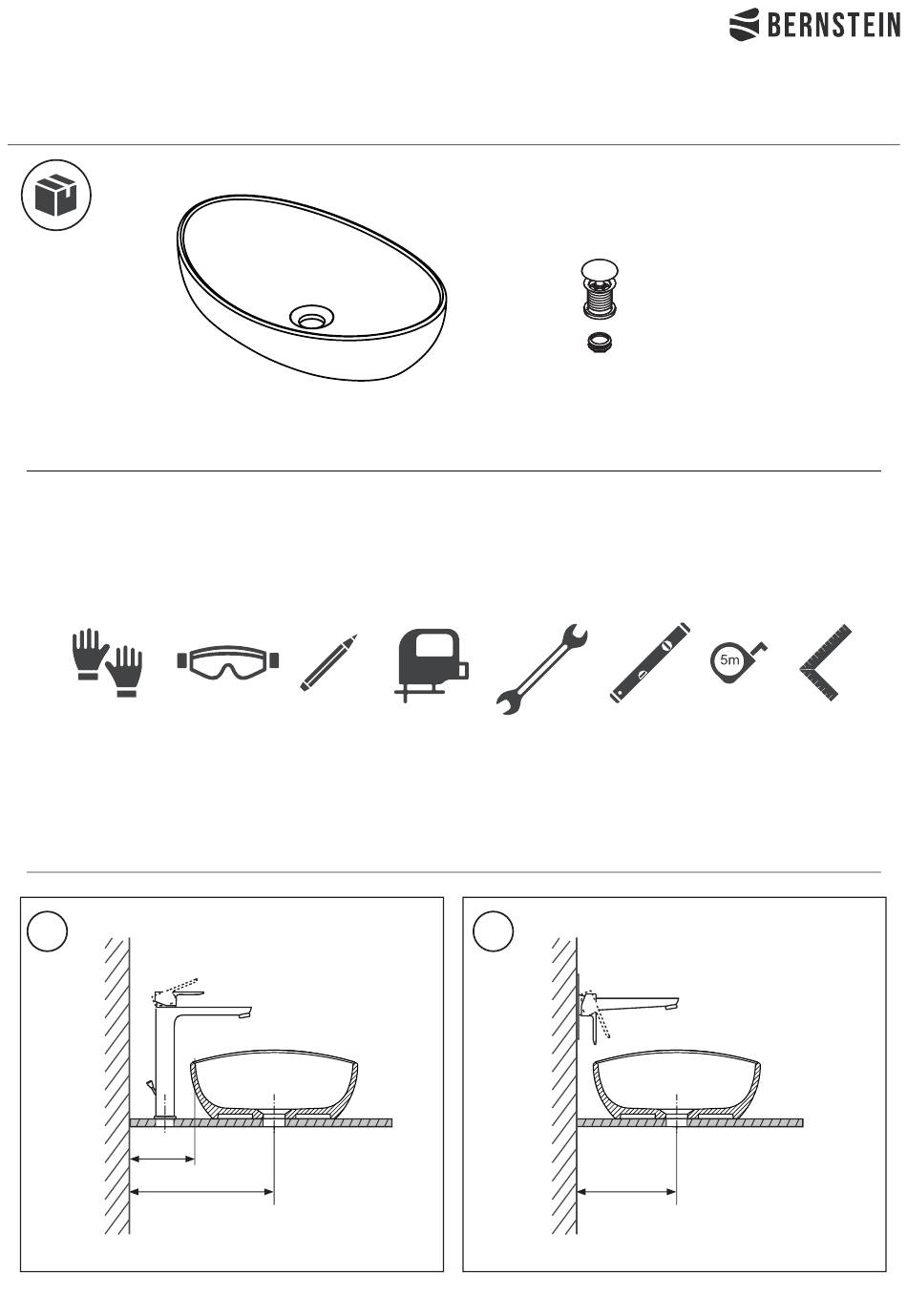 BERNSTEIN

5m