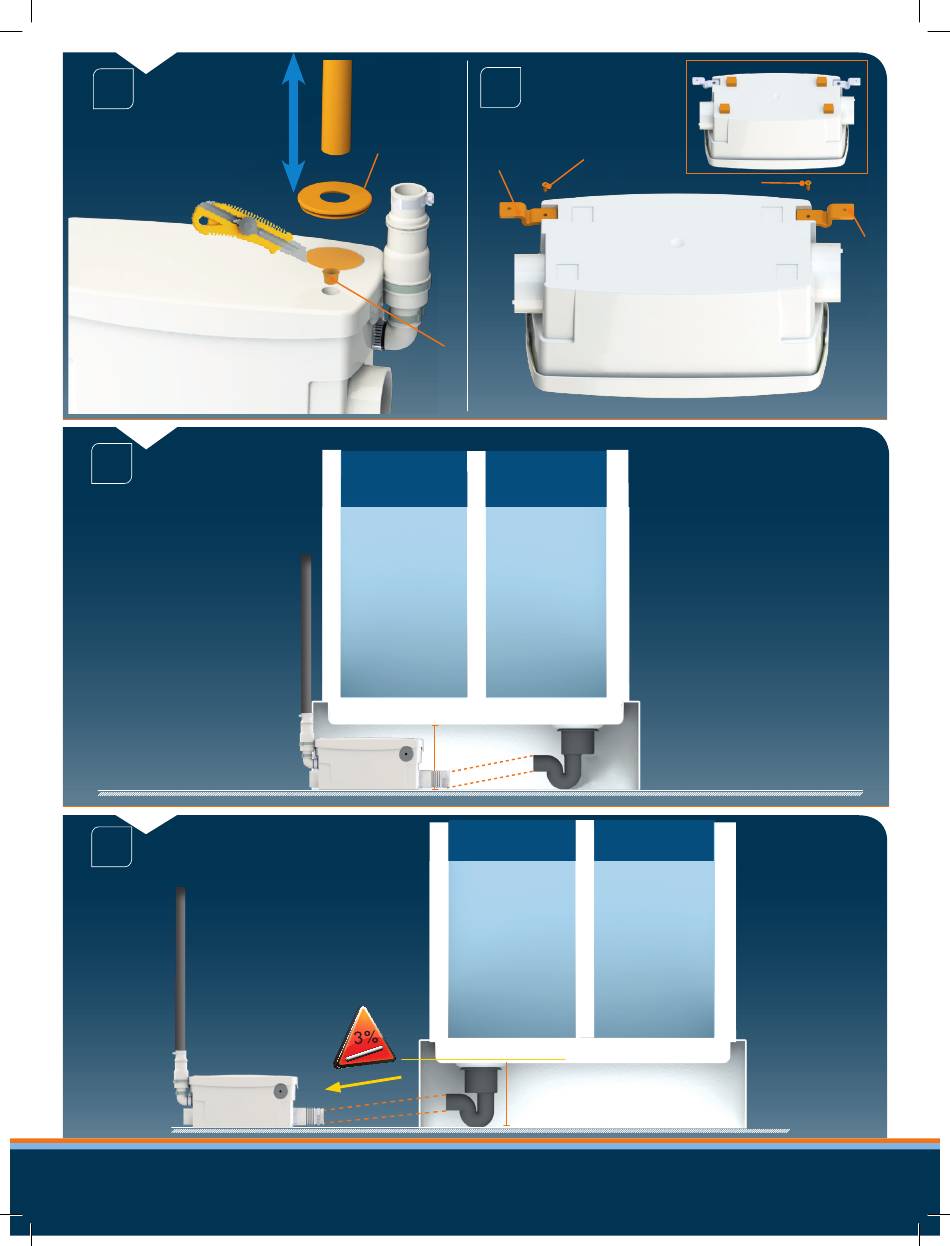 3%