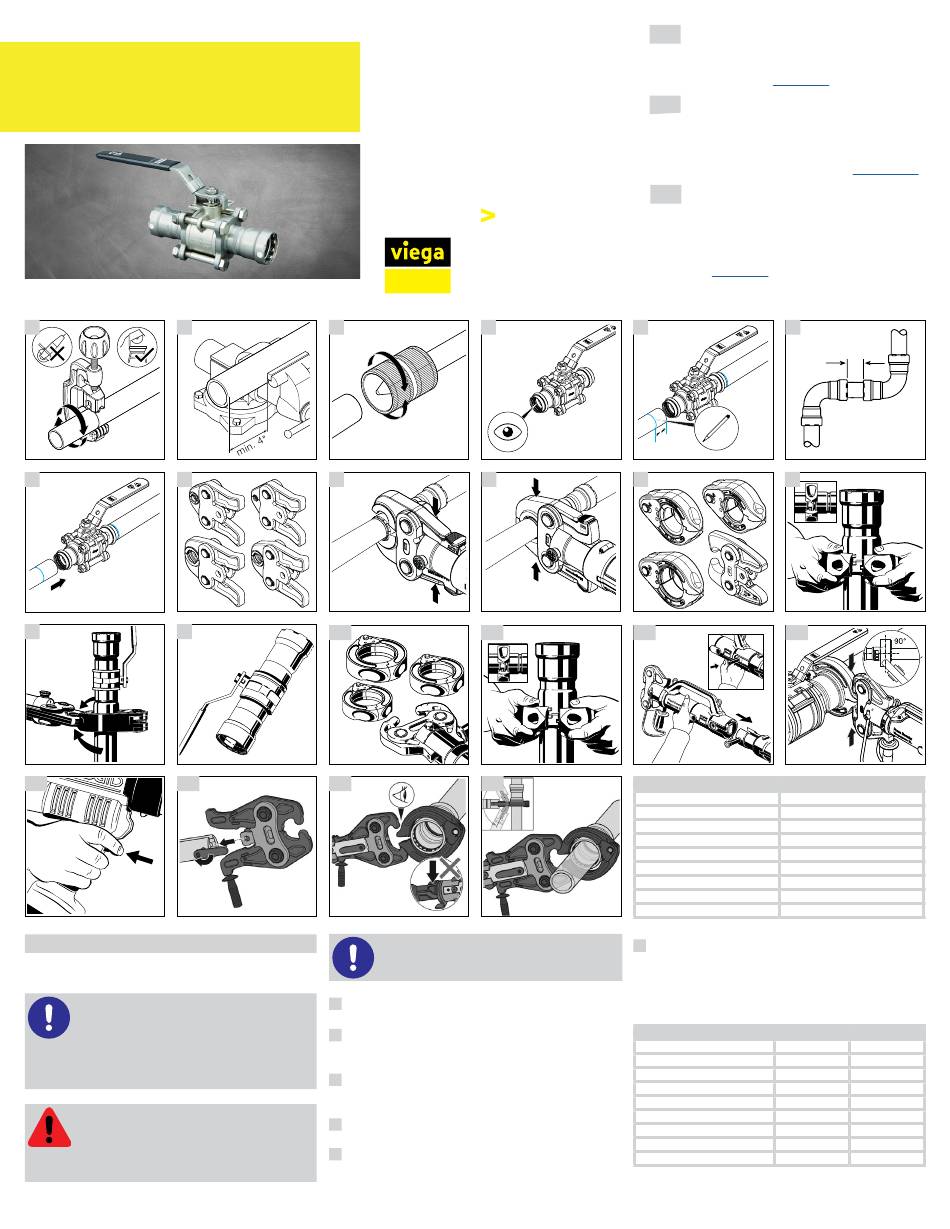 viega

min. 4"

90°