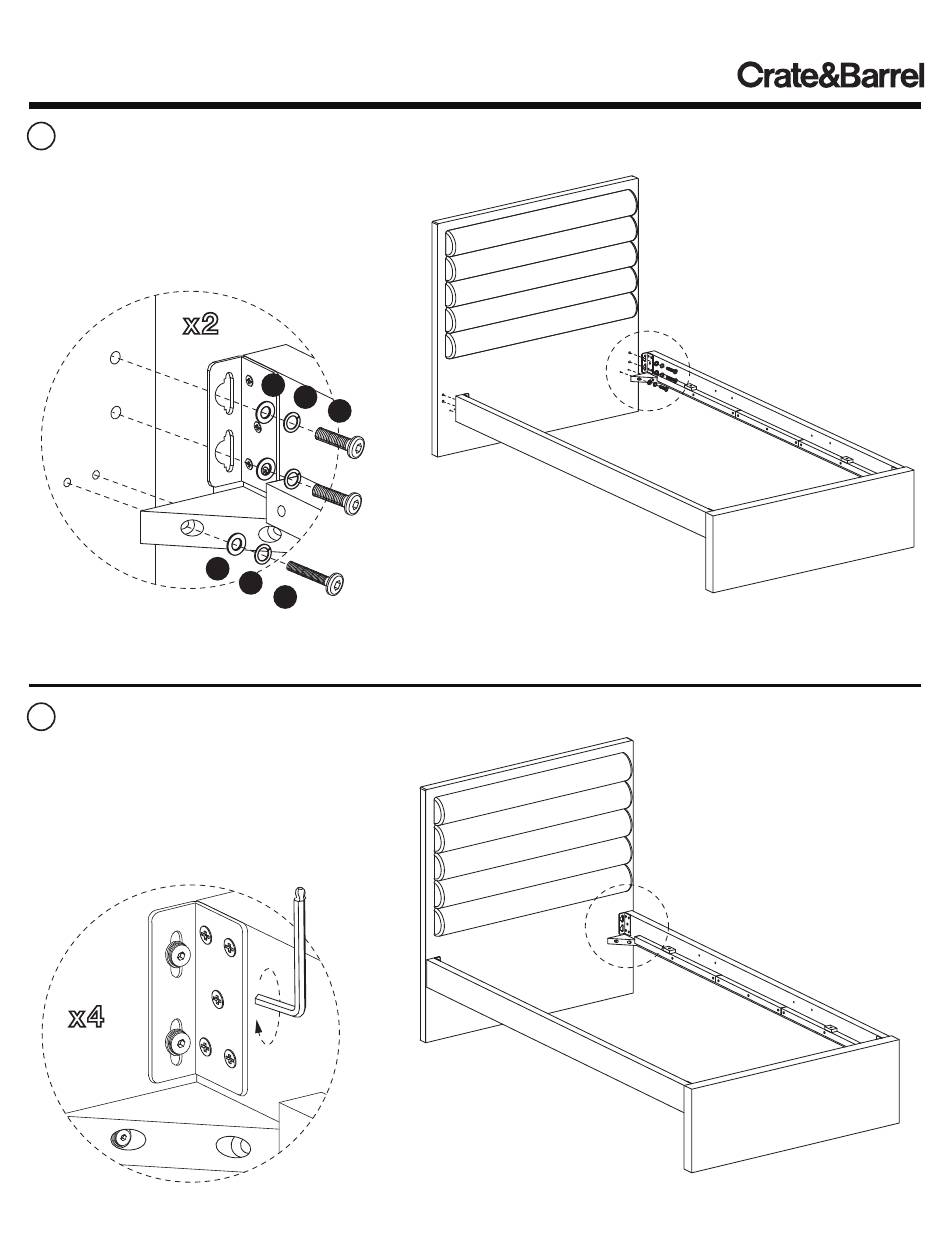 Crate&Barrel

x2

x4