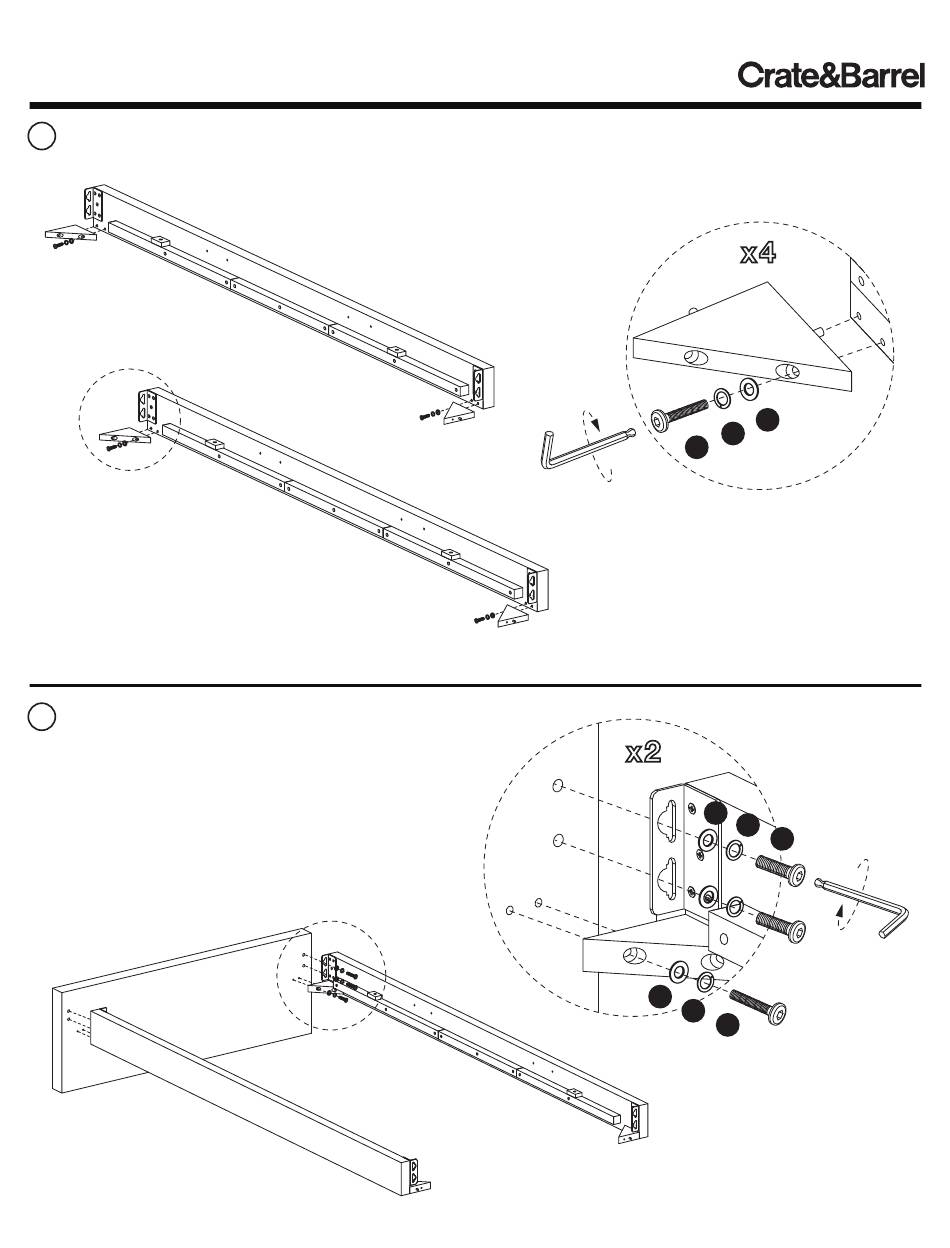 Crate&Barrel

x4

x2