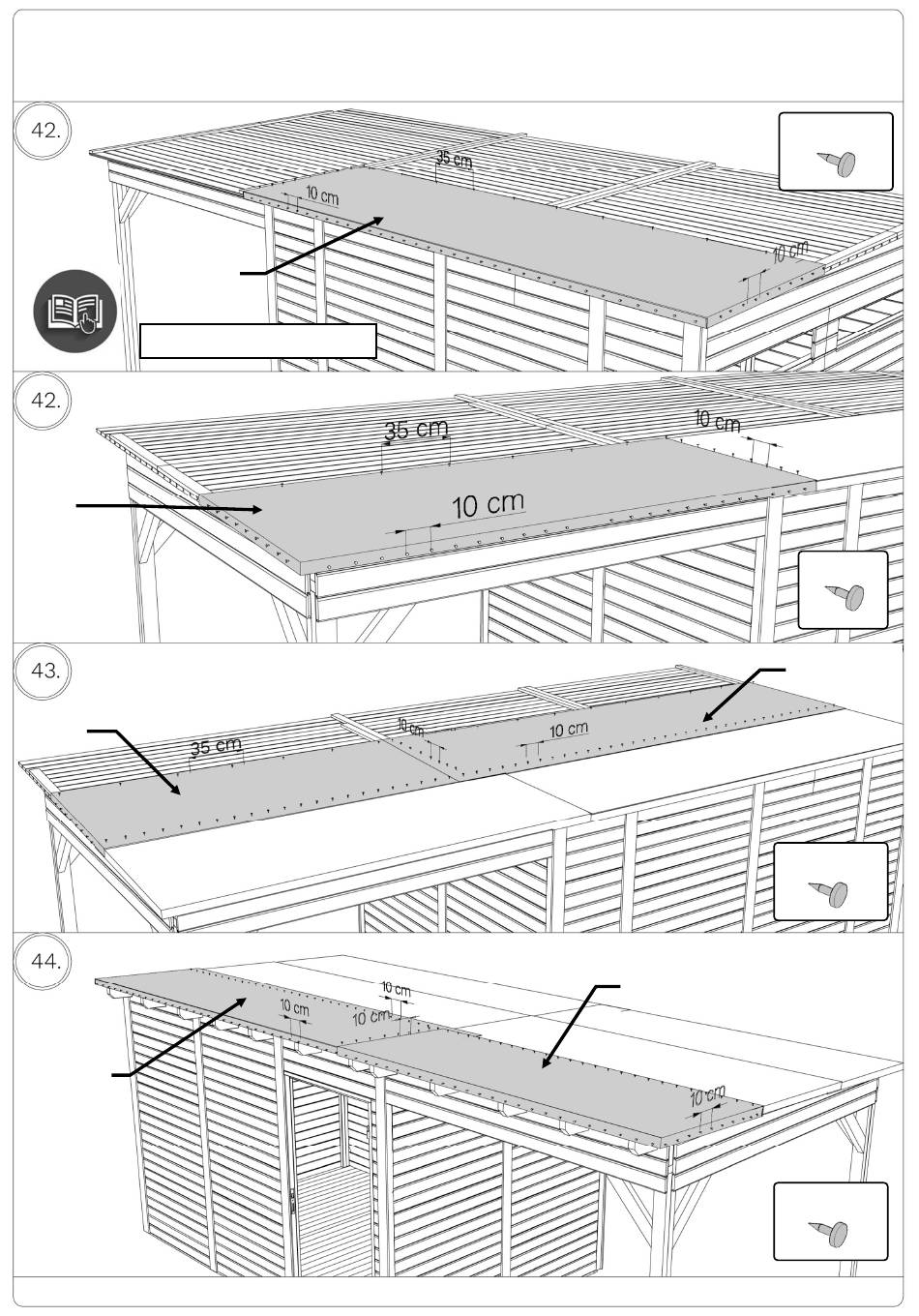 42.

35 cm

10 cm

10 cm

42.

35 cm

10 cm

10 cm

43.

35 cm

10 cm

10 cm

44.

10 cm

10 cm

10 cm

10 cm