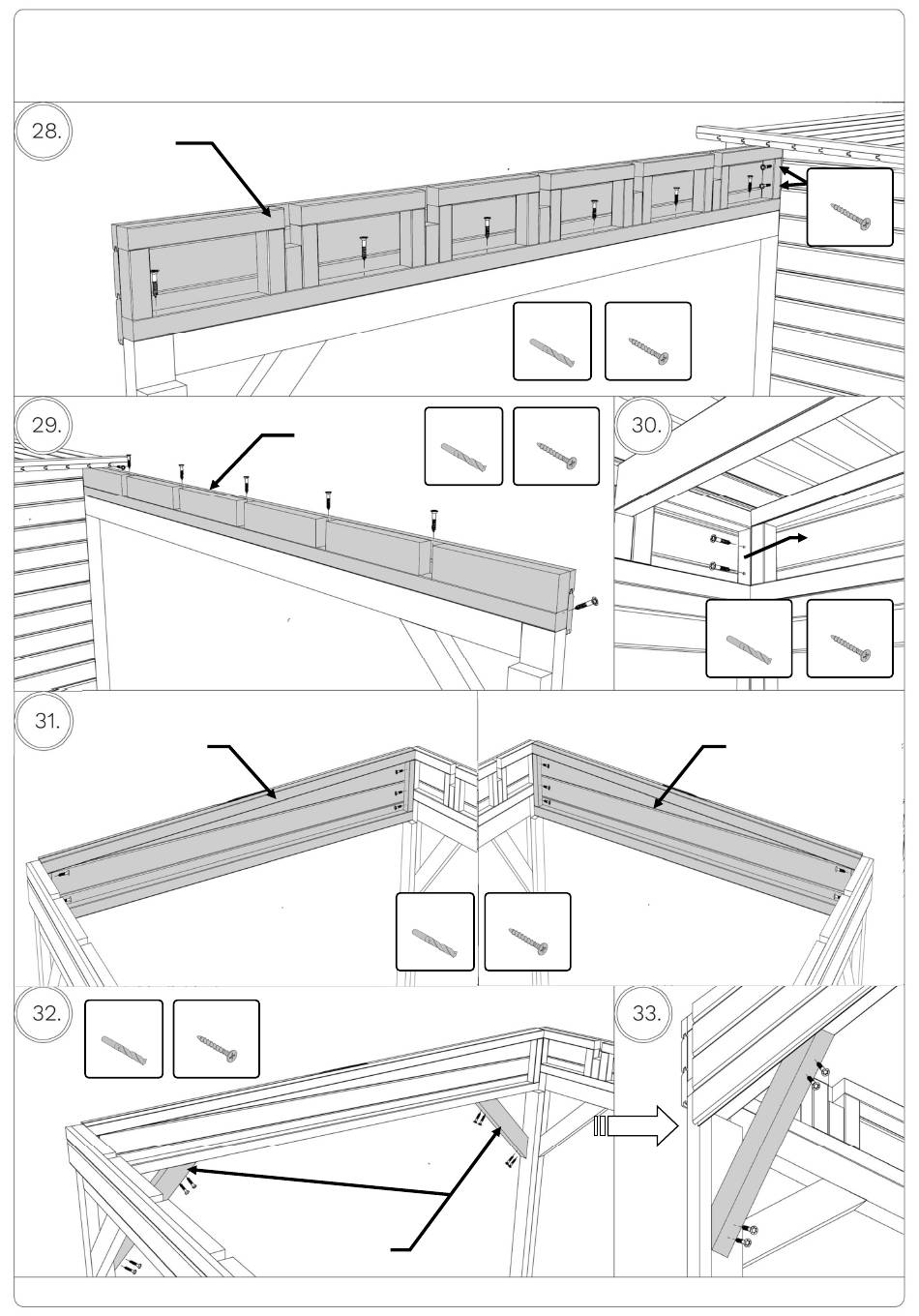 28.

29.

30.

31.

32.

33.