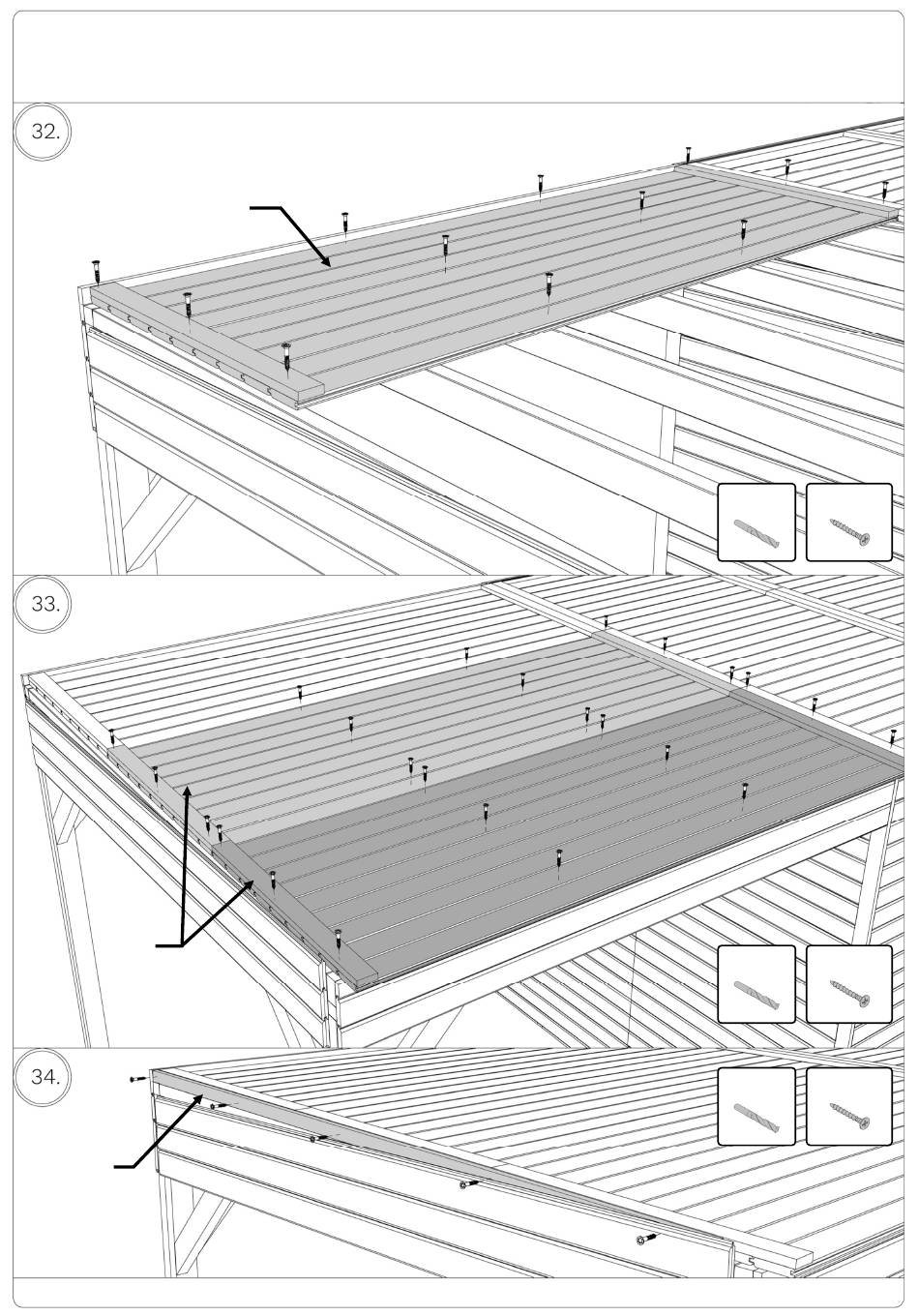 32.

33.

34.