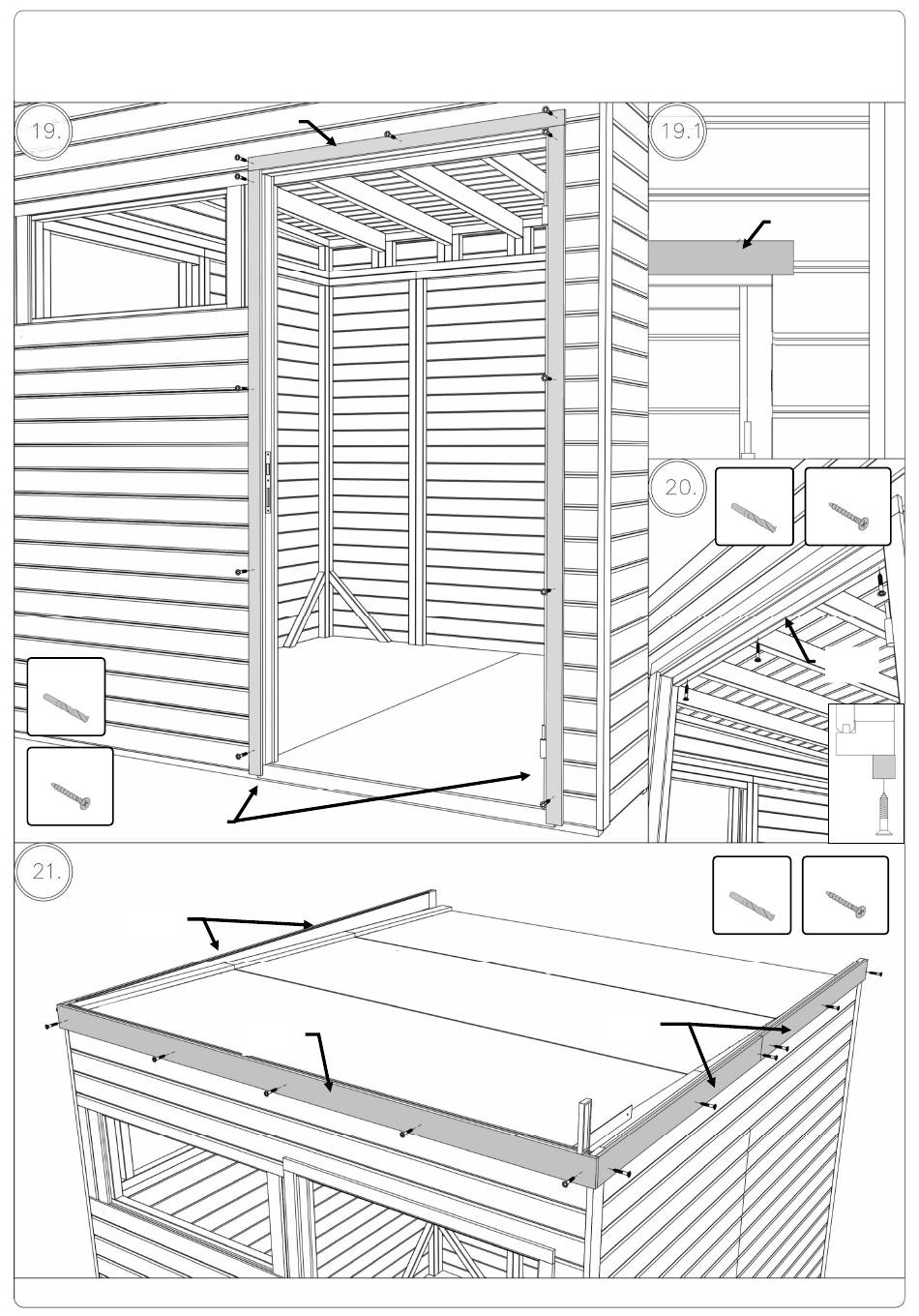 19.

19.1

20.

21.