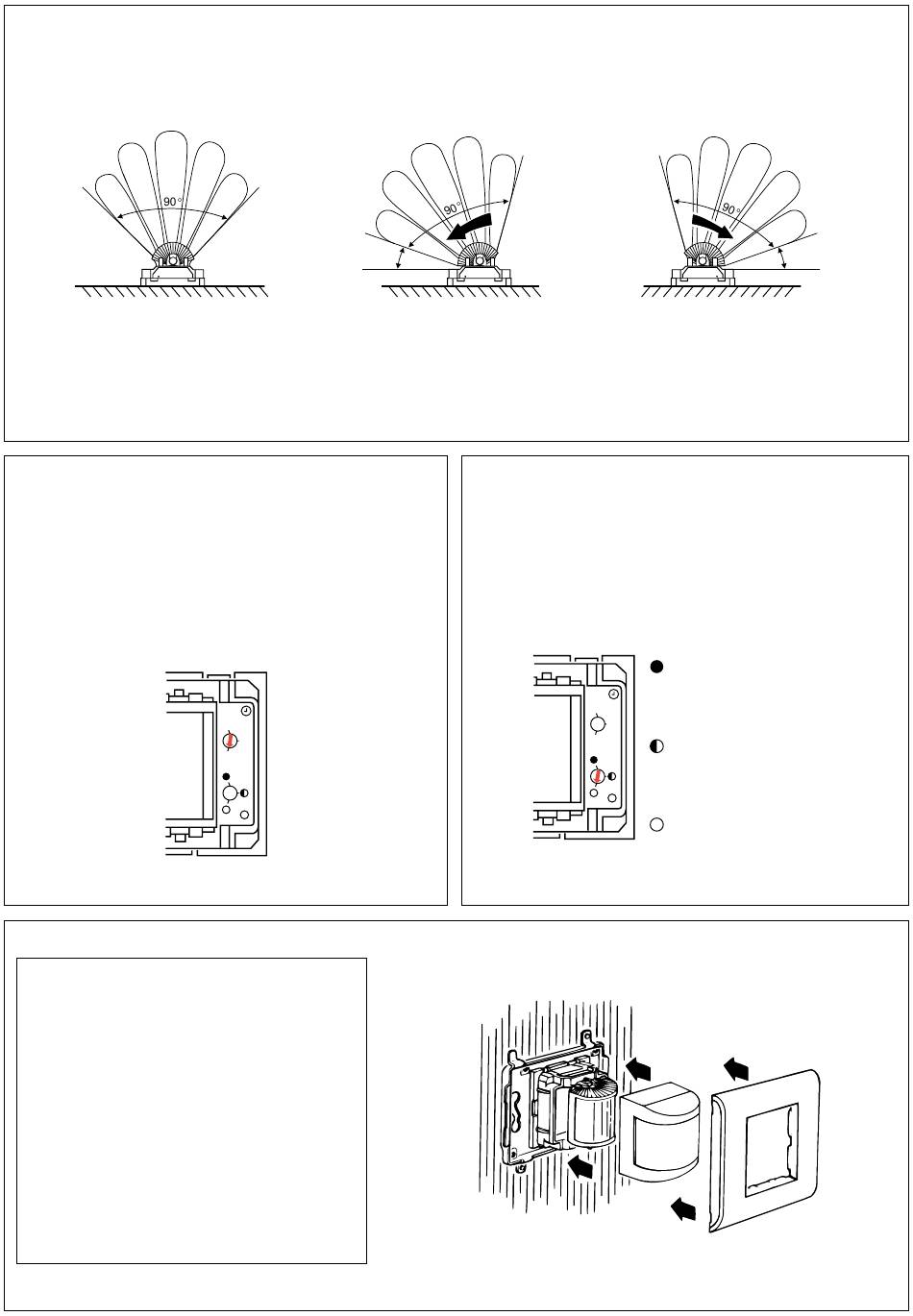 90 °

90 °

90 °