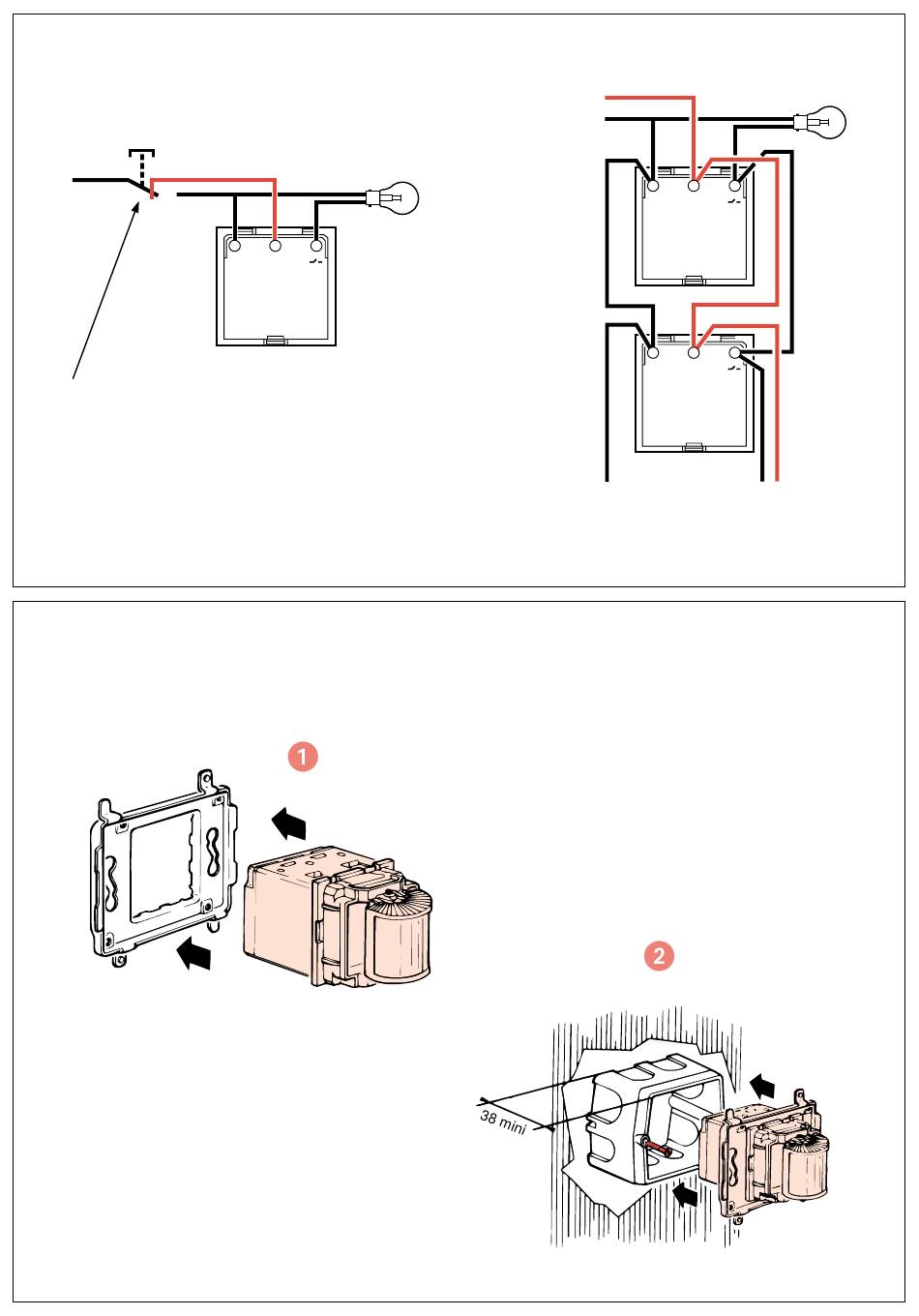 1

2

38 mini