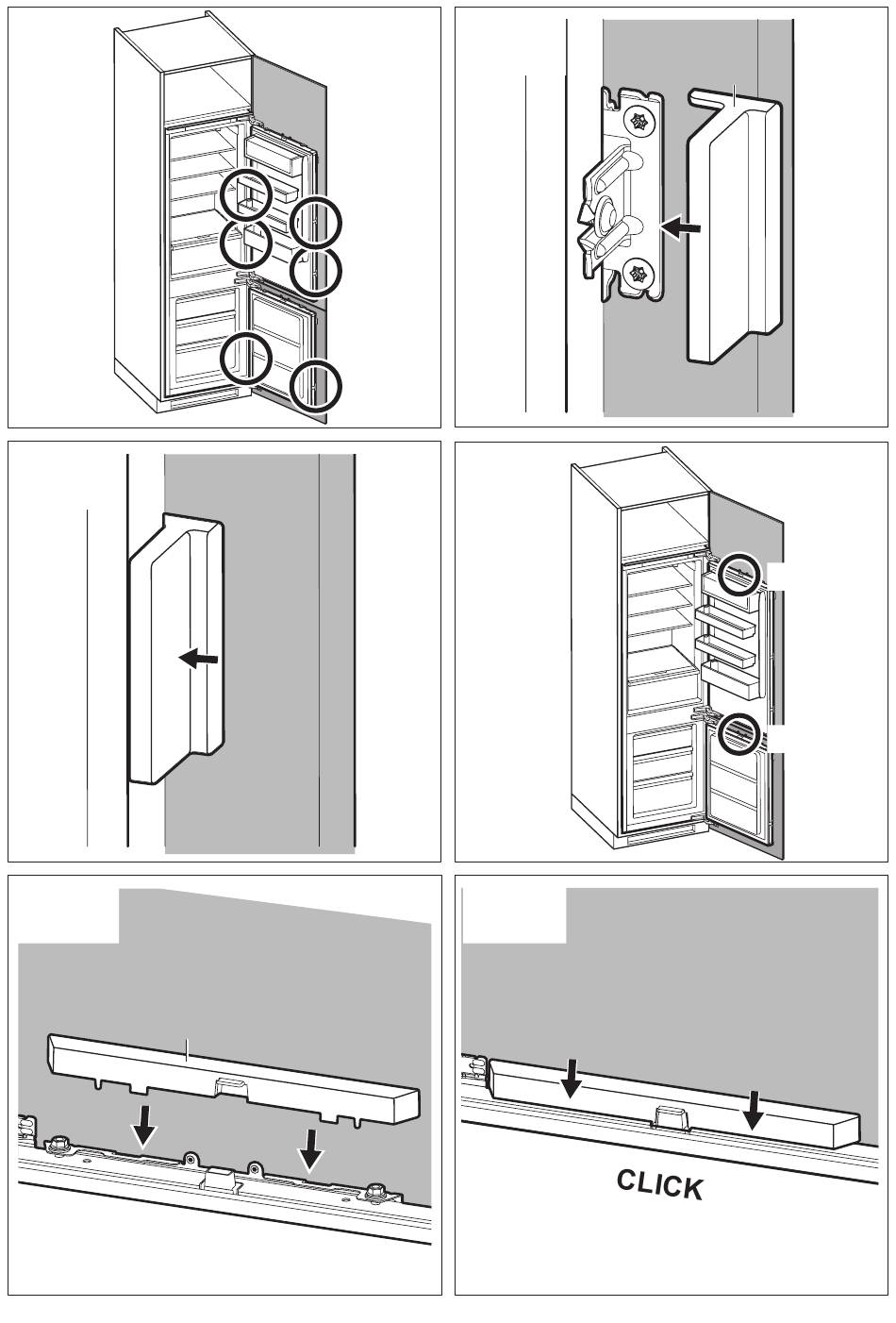 CLICK