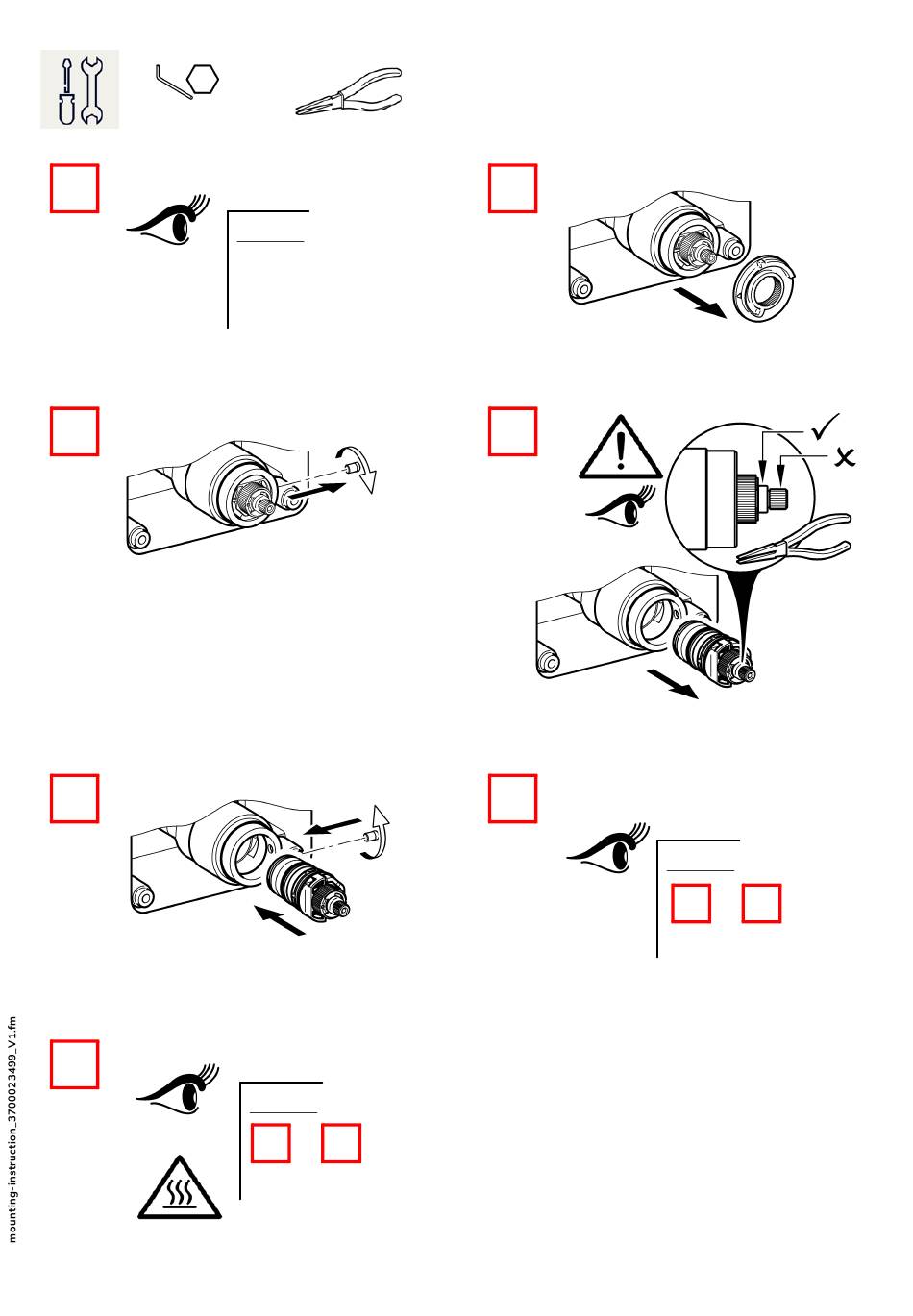 mounting-instruction_3700023499_V1.fm