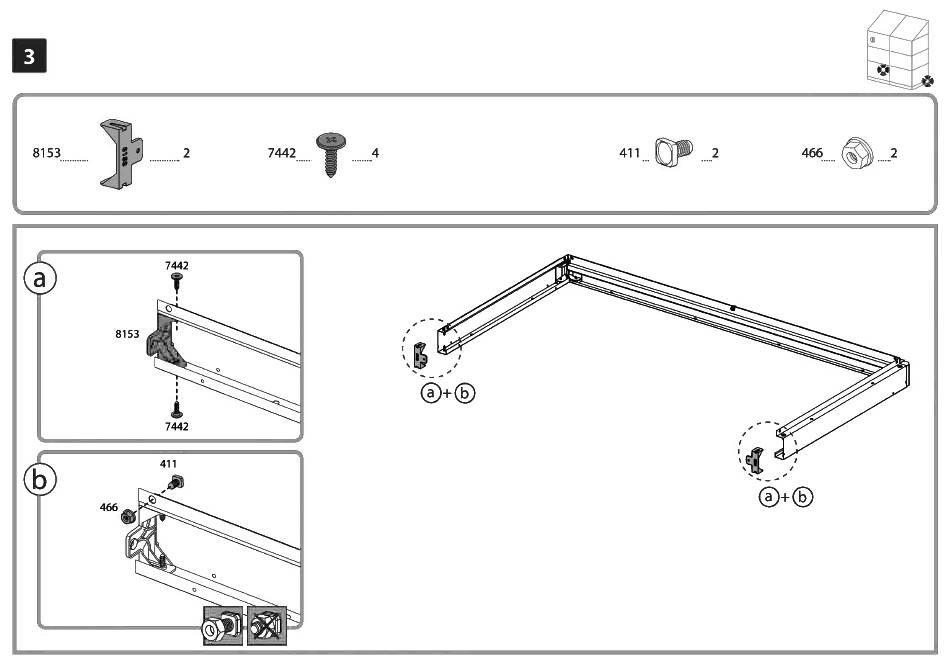 3

8153 2

7442 4

411 2

466 2

a

7442

8153

7442

b

411

466

a + b

a + b