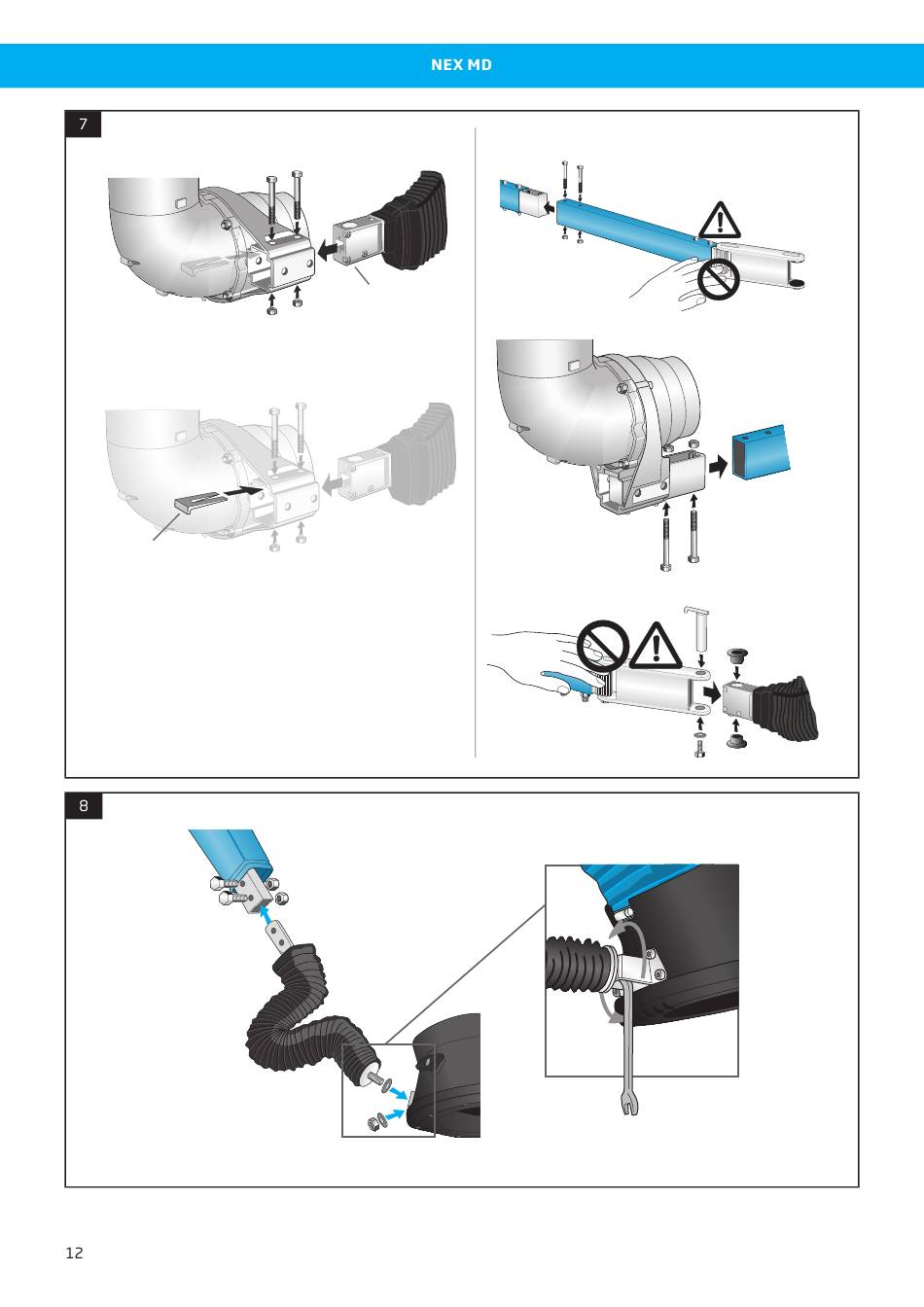 NEX MD

7

8

12