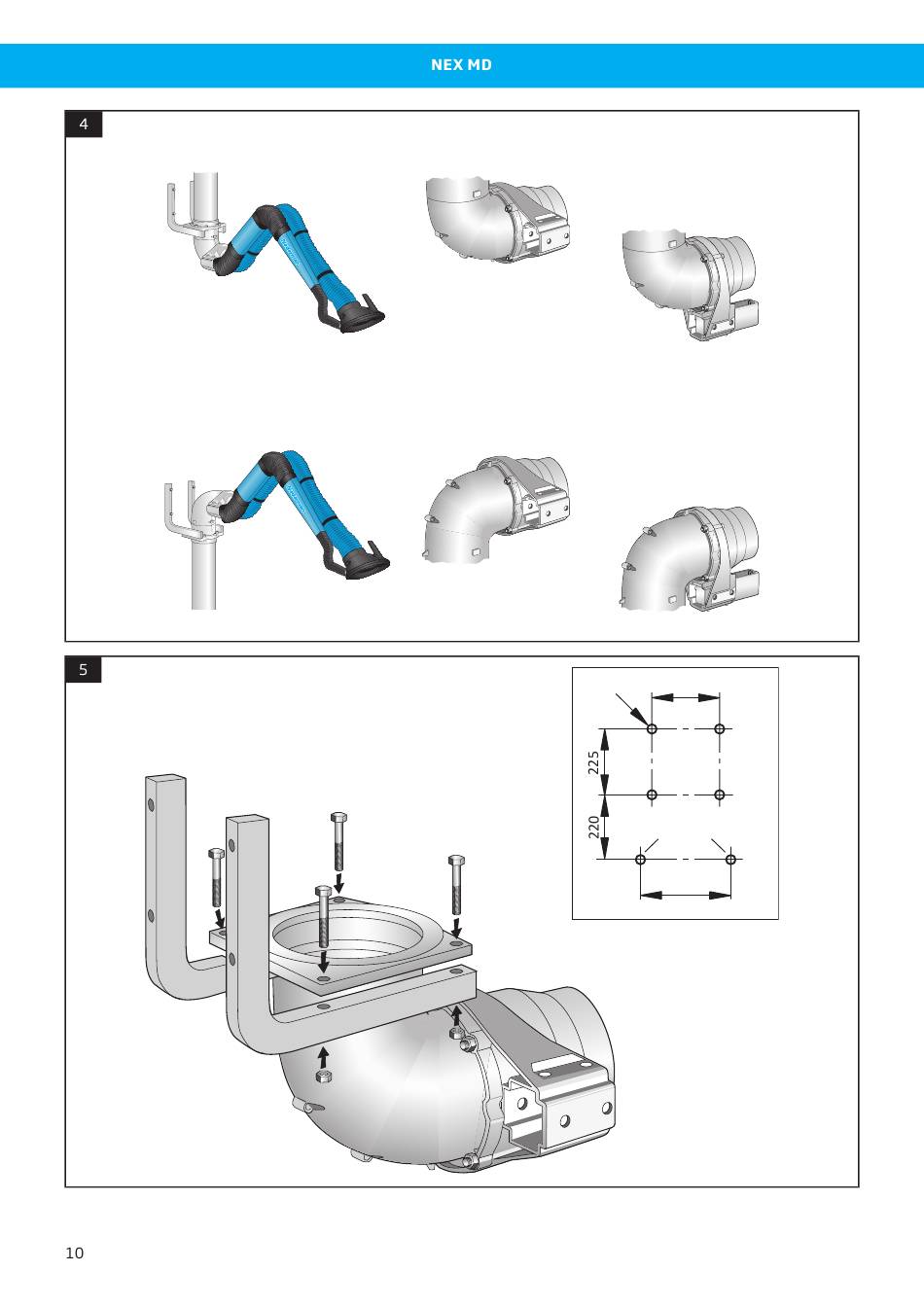 NEX MD

4

5

225

220

10