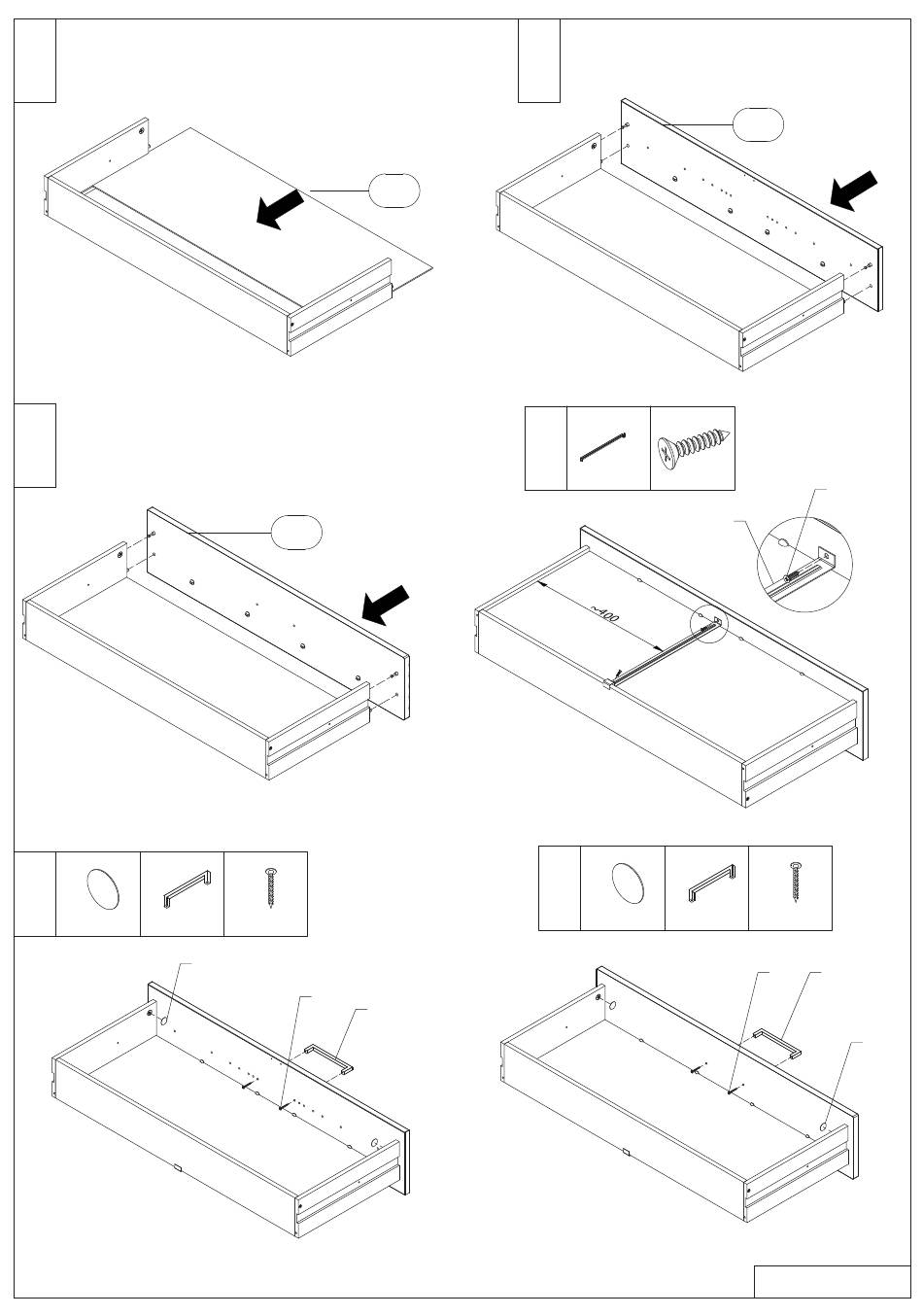 ~400