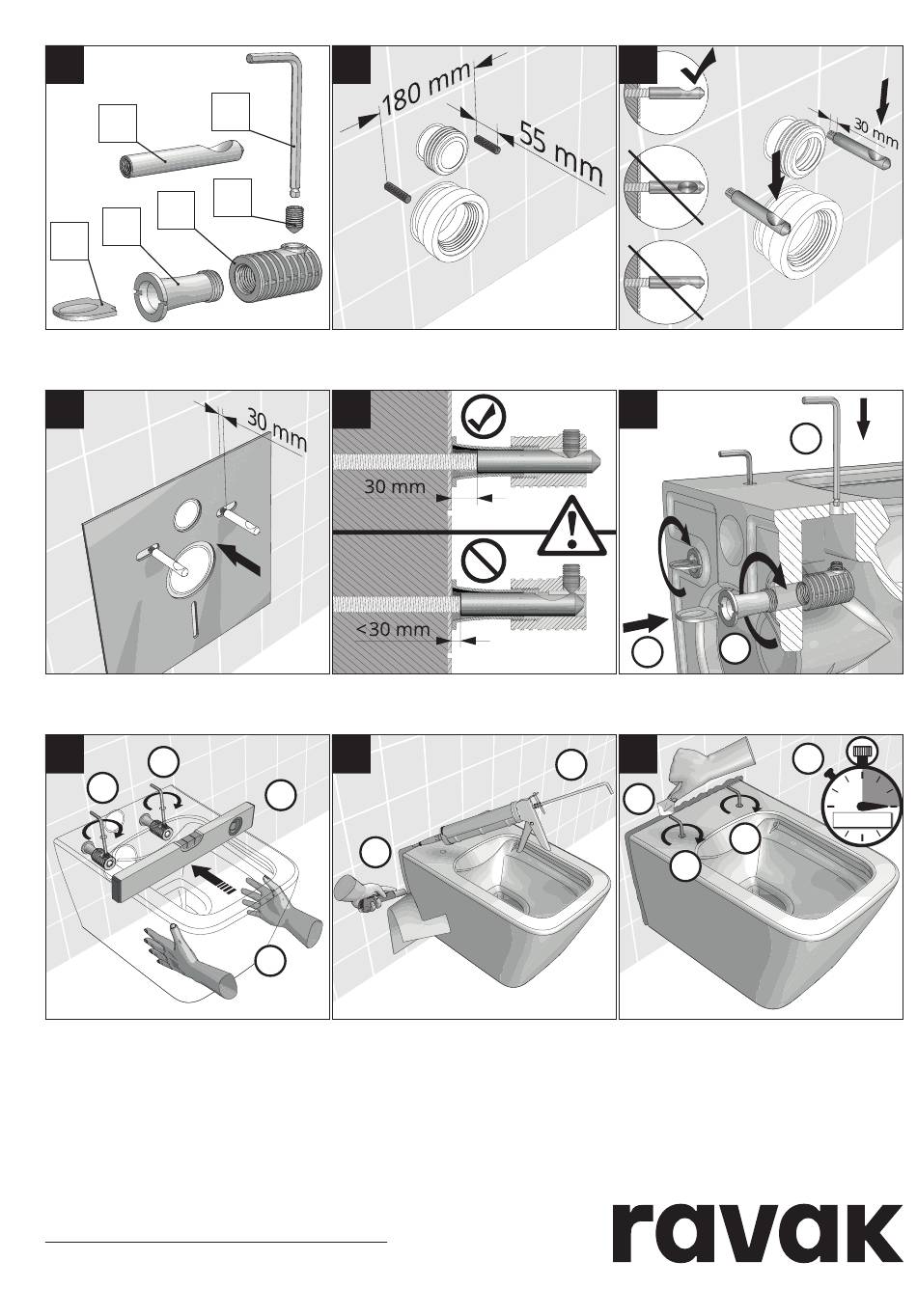 180 mm

55 mm

30 mm

30 mm

30 mm

<30 mm

ravak