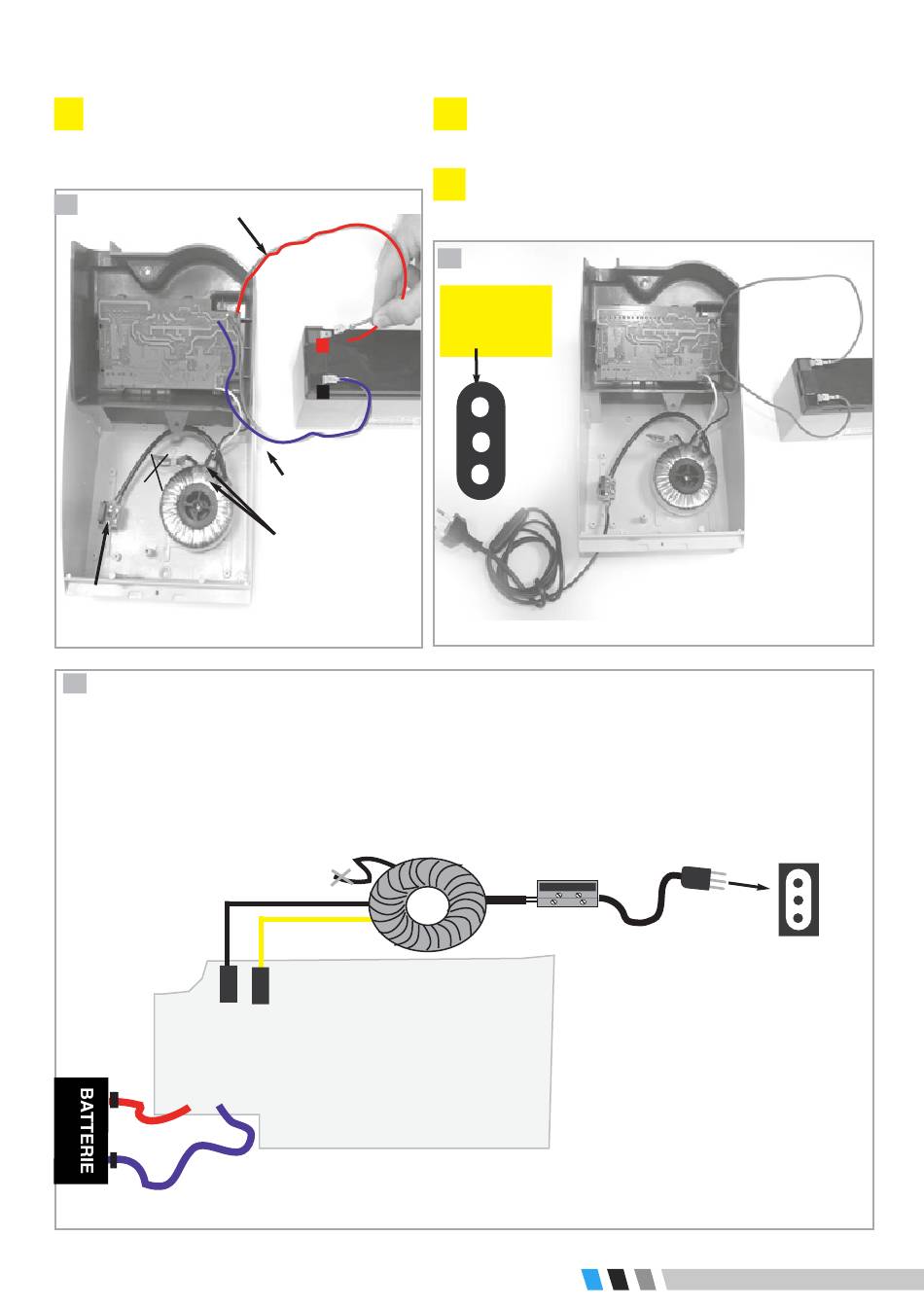 BATTERIE