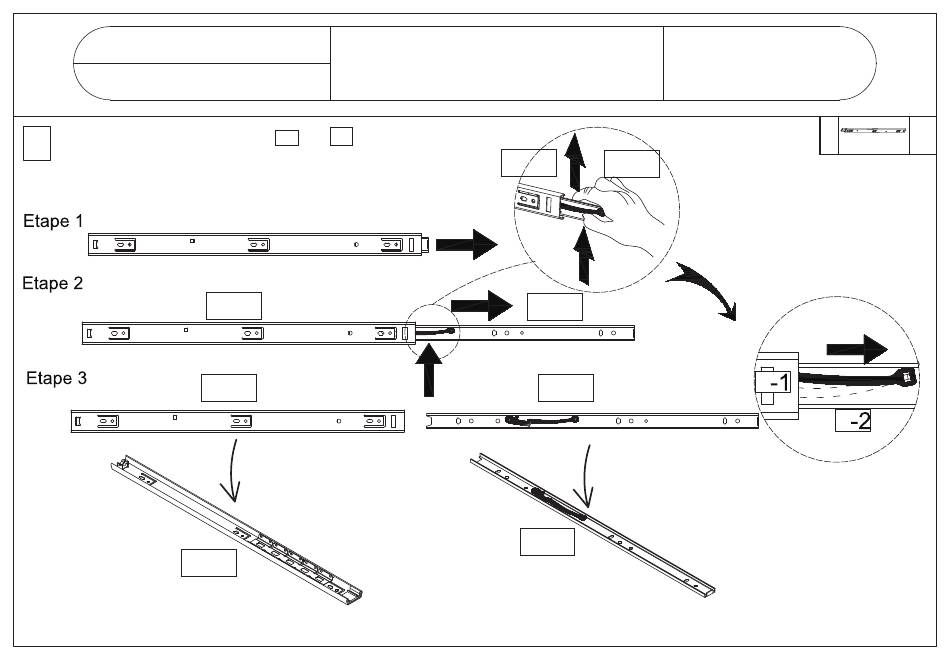 Etape 1

Etape 2

Etape 3

-1

-2