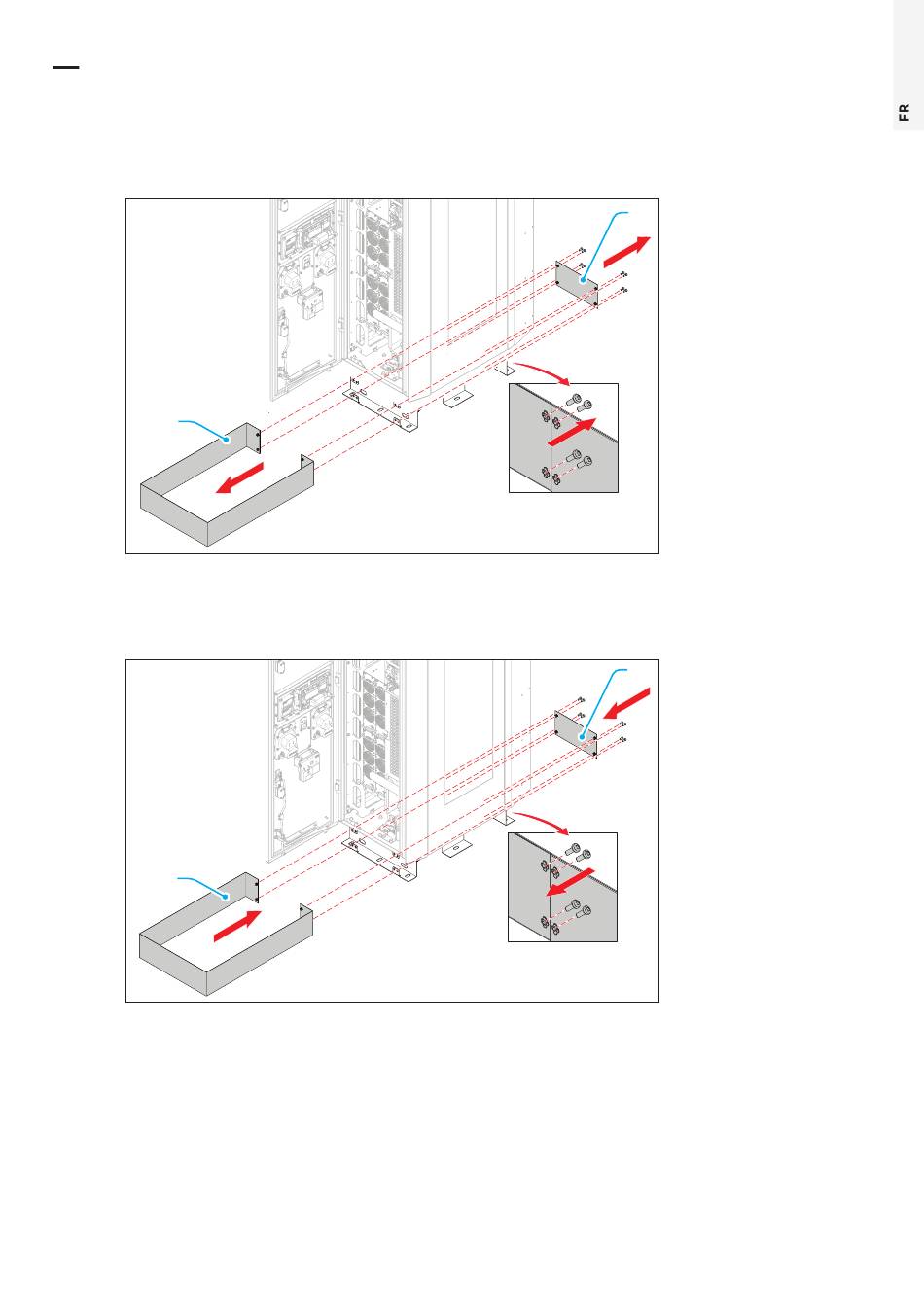 FR