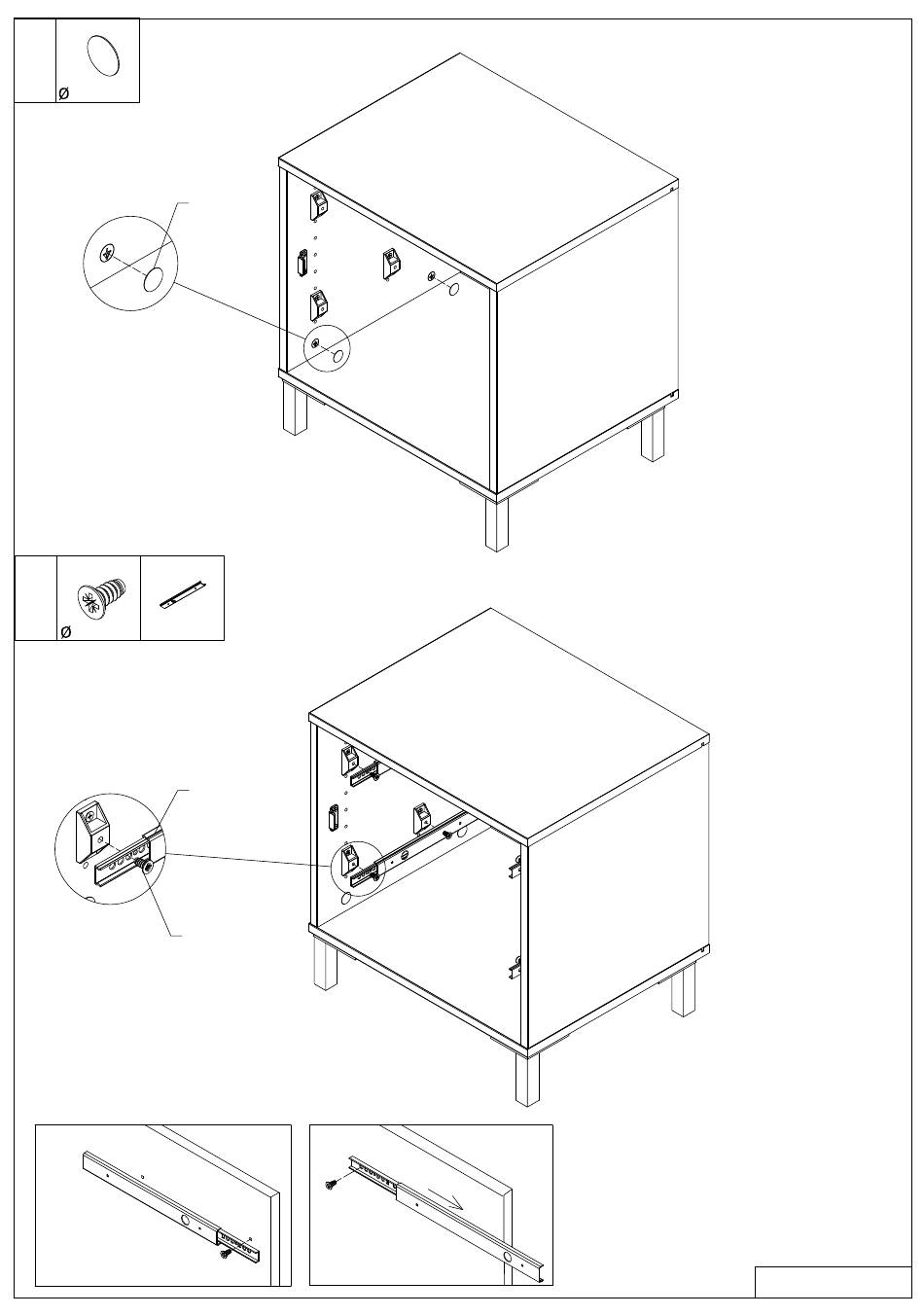 Ø

Ø