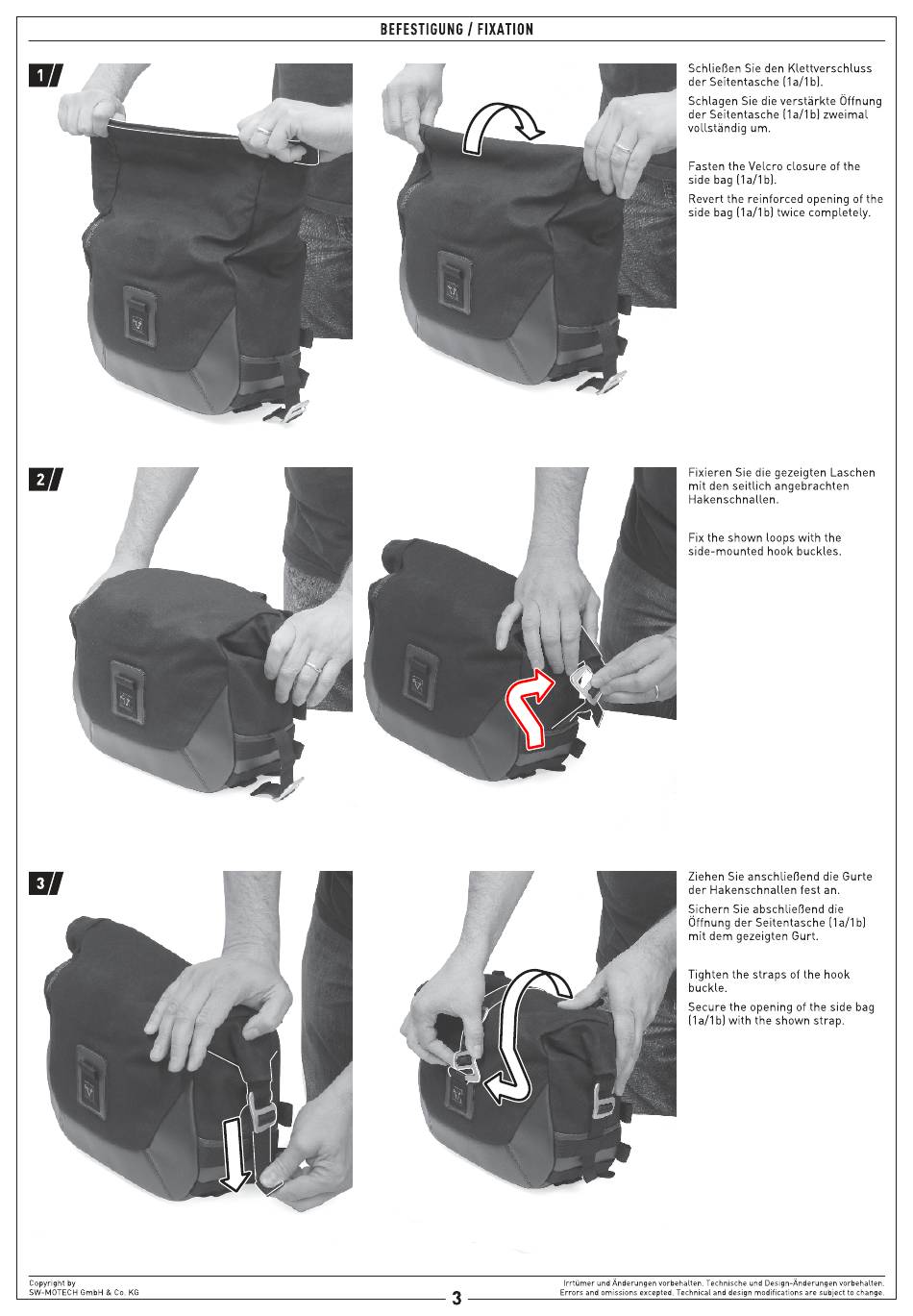 BEFESTIGUNG / FIXATION

1

Schließen Sie den Klettverschluss der Seitentasche (1a/1b).

Schlagen Sie die verstärkte Öffnung der Seitentasche (1a/1b) zweimal vollständig um.

Fasten the Velcro closure of the side bag (1a/1b).

Revert the reinforced opening of the side bag (1a/1b) twice completely.

2

Fixieren Sie die gezeigten Laschen mit den seitlich angebrachten Hakenschnallen.

Fix the shown loops with the side-mounted hook buckles.

3

Ziehen Sie anschließend die Gurte der Hakenschnallen fest an.

Sichern Sie abschließend die Öffnung der Seitentasche (1a/1b) mit dem gezeigten Gurt.

Tighten the straps of the hook buckle.

Secure the opening of the side bag (1a/1b) with the shown strap.

Copyright by
SW-MOTECH GmbH & Co. KG

3

Irrtümer und Änderungen vorbehalten. Technische und Design-Änderungen vorbehalten.
Errors and omissions excepted. Technical and design modifications are subject to change.