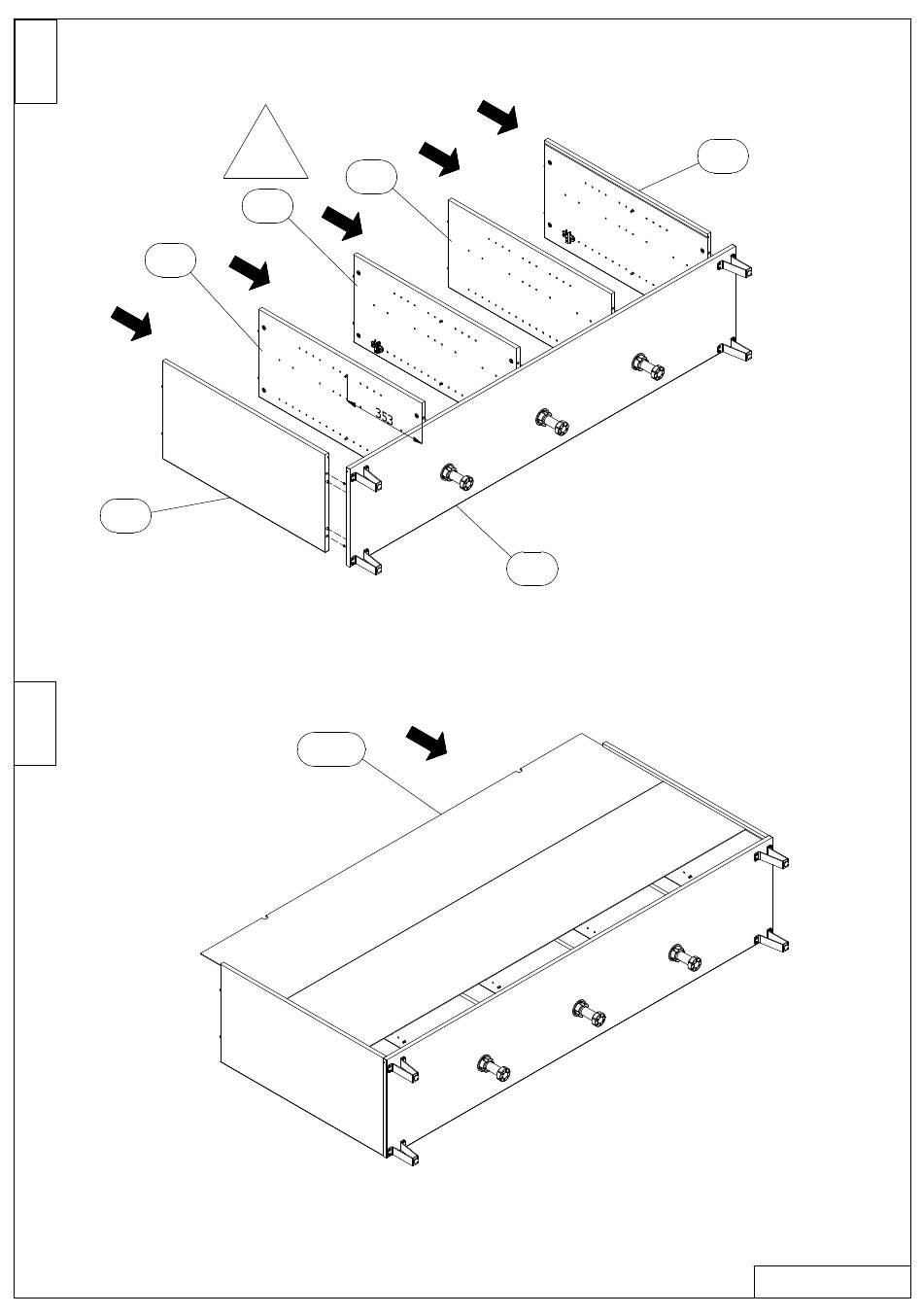 353