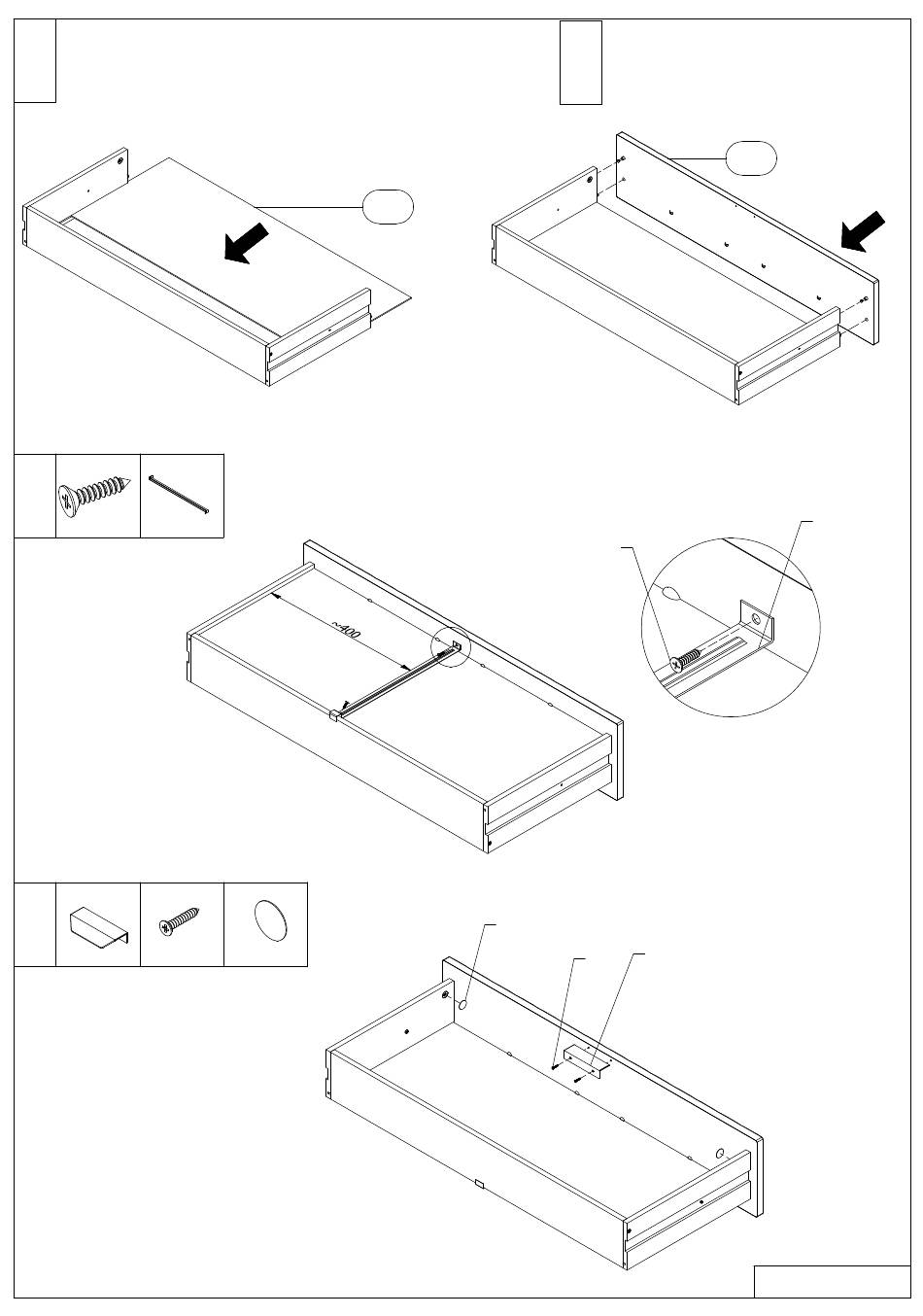 ~400