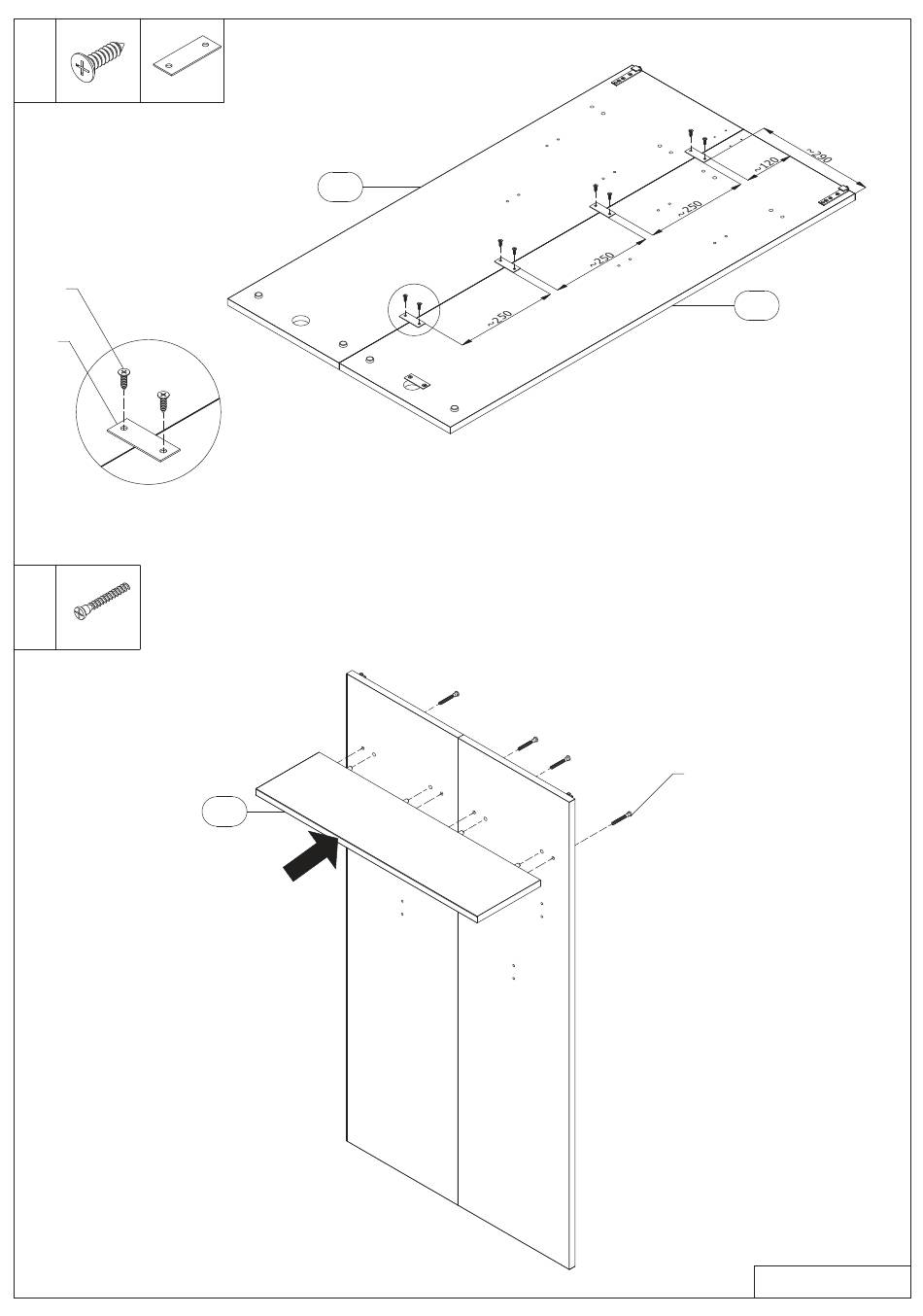 ~290
~120
~250
~250
~250