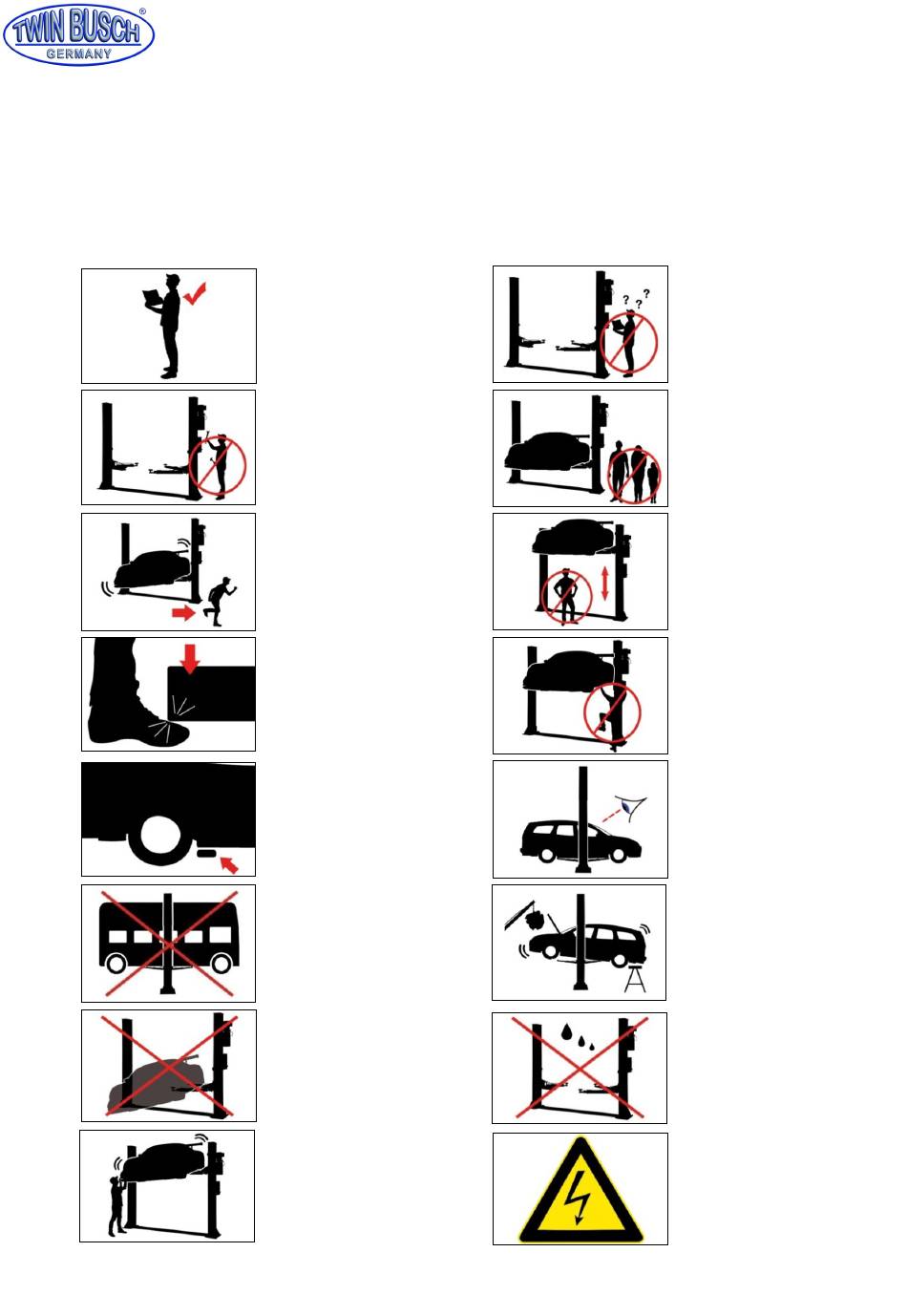 TWIN BUSCH®
GERMANY

? ? ?