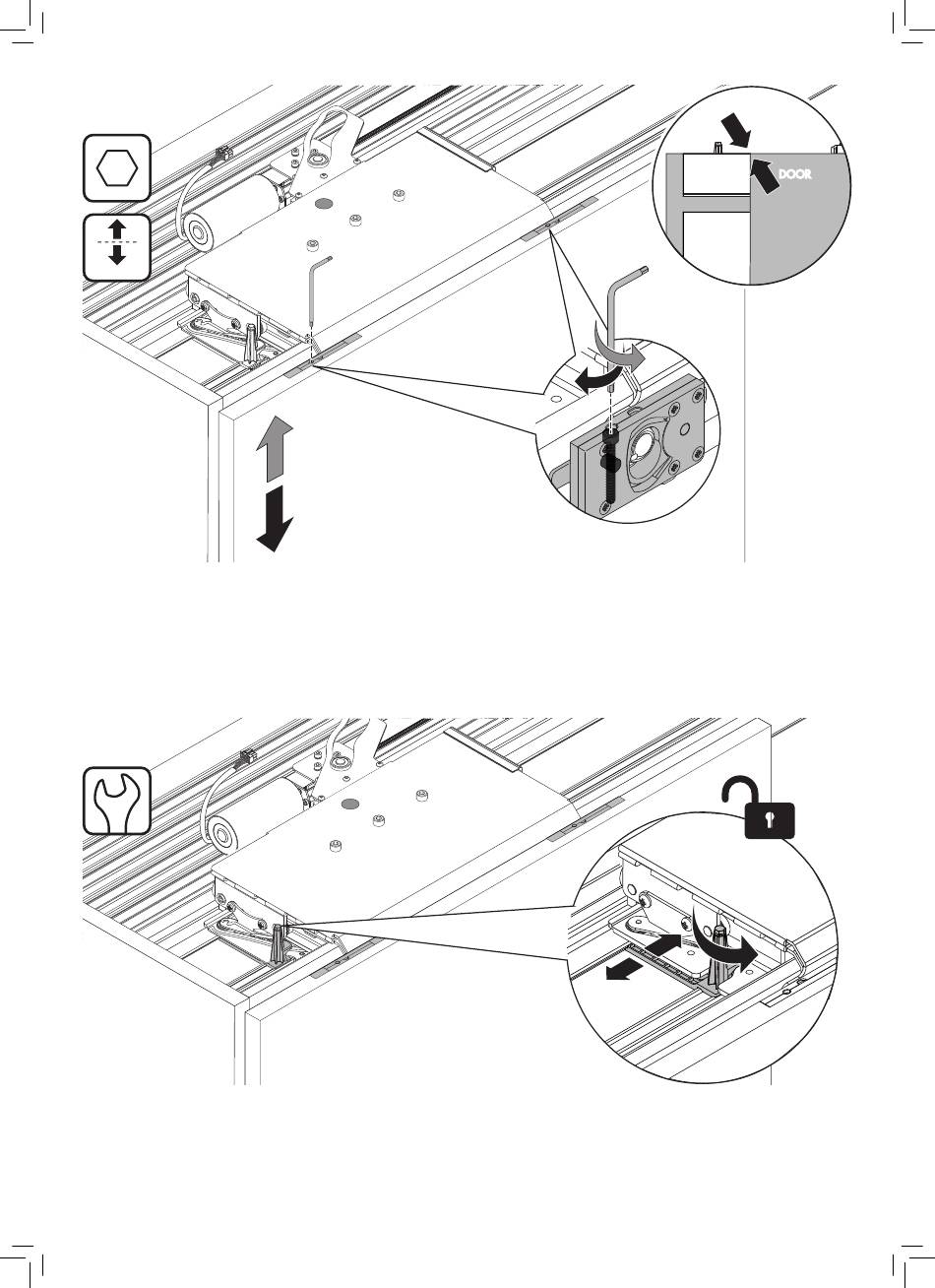 DOOR