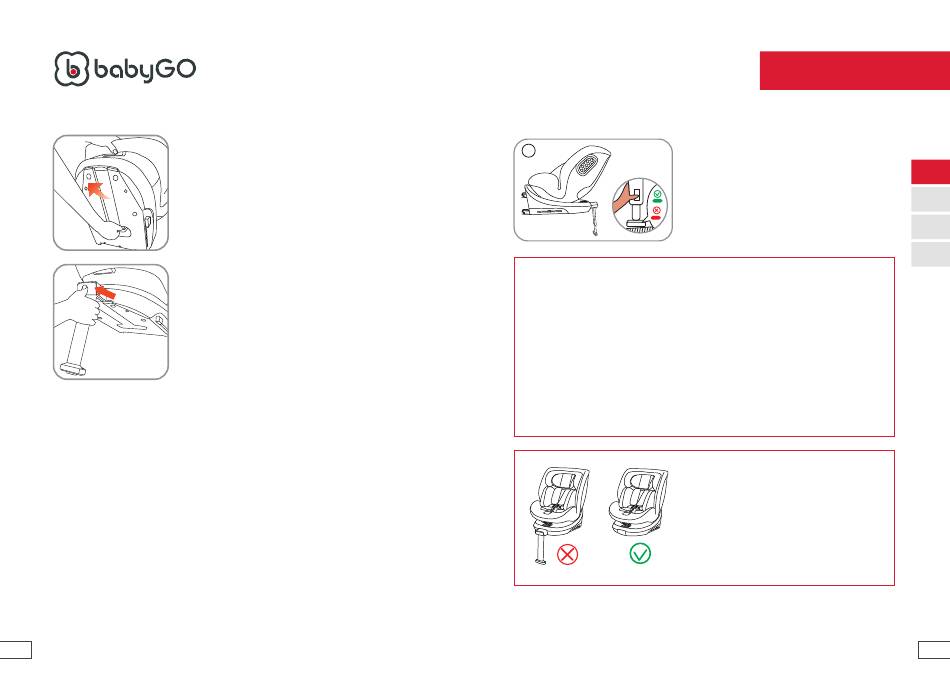 babyGO