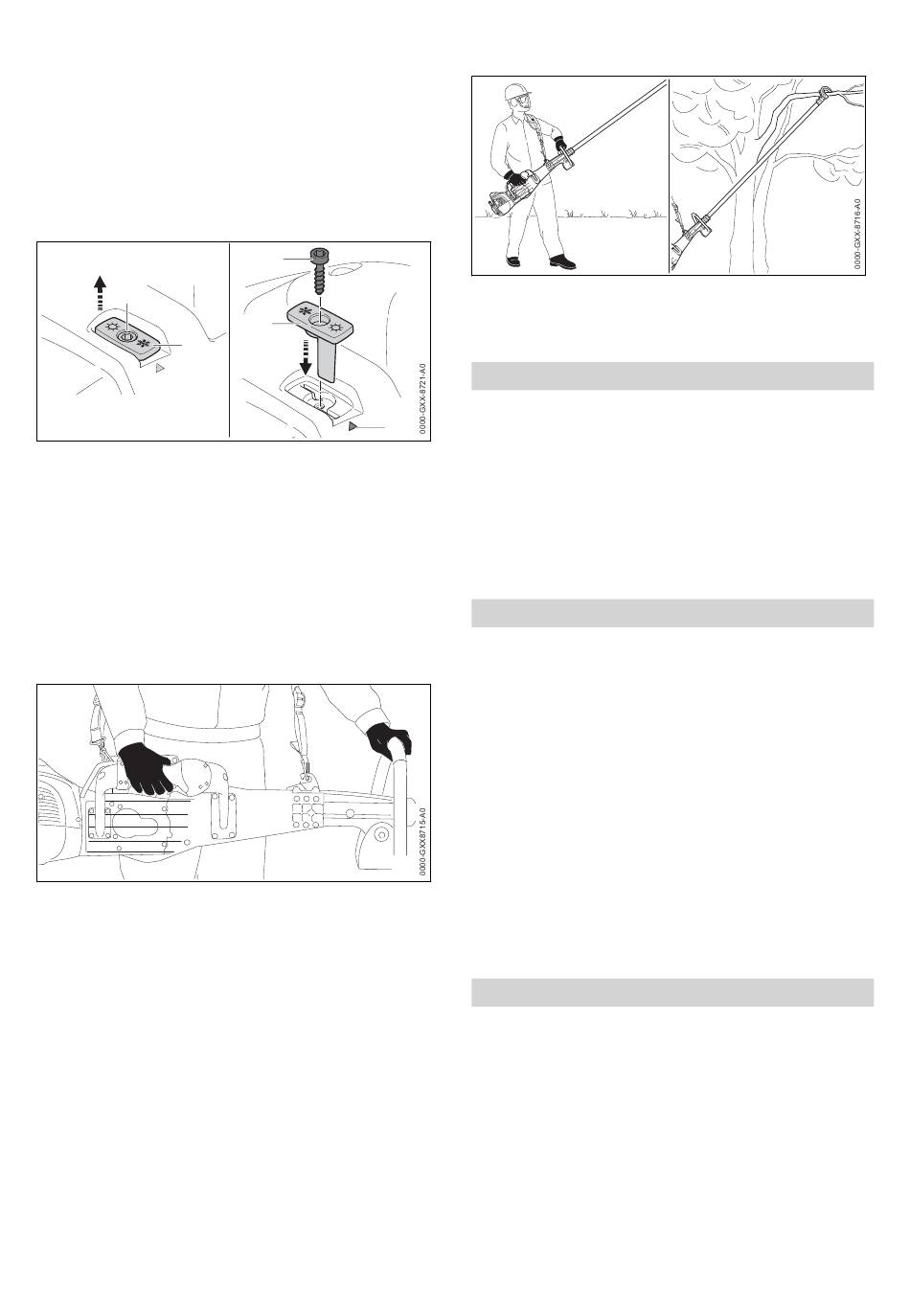 0000-GXX-8721-A0

0000-GXX8715-A0

0000-GXX-8716-A0