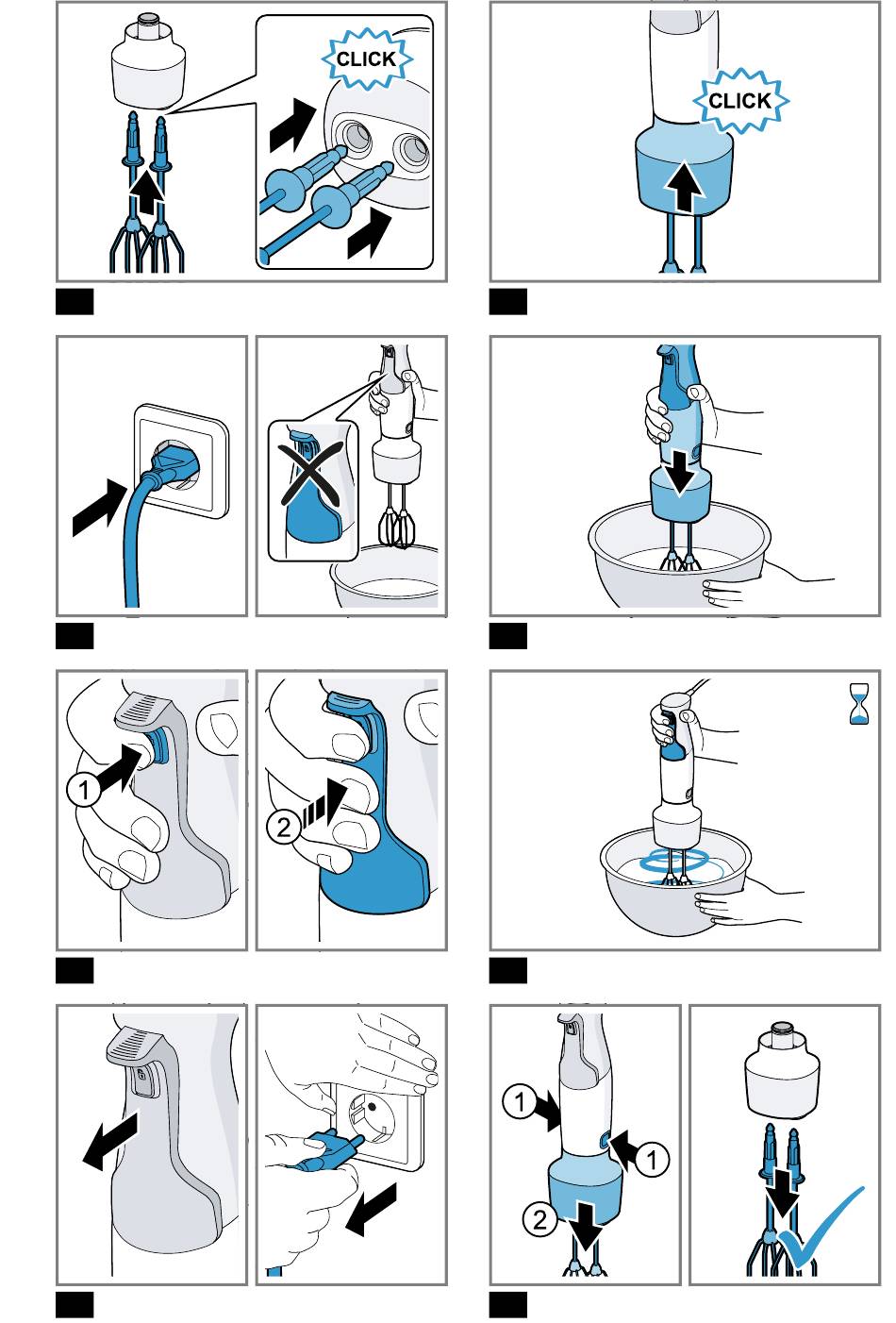 CLICK

CLICK

1

2

1

1

2