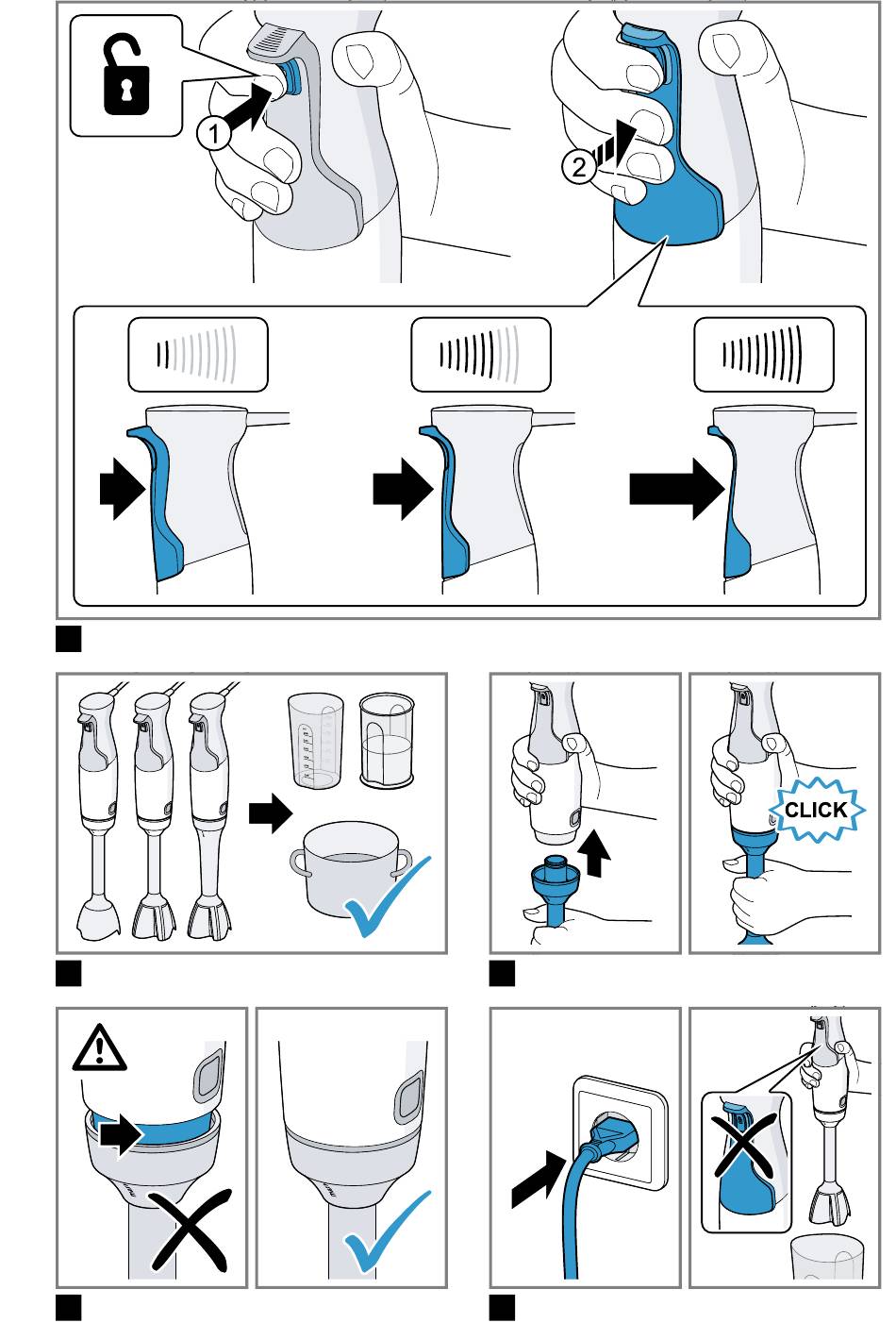 1

2

CLICK