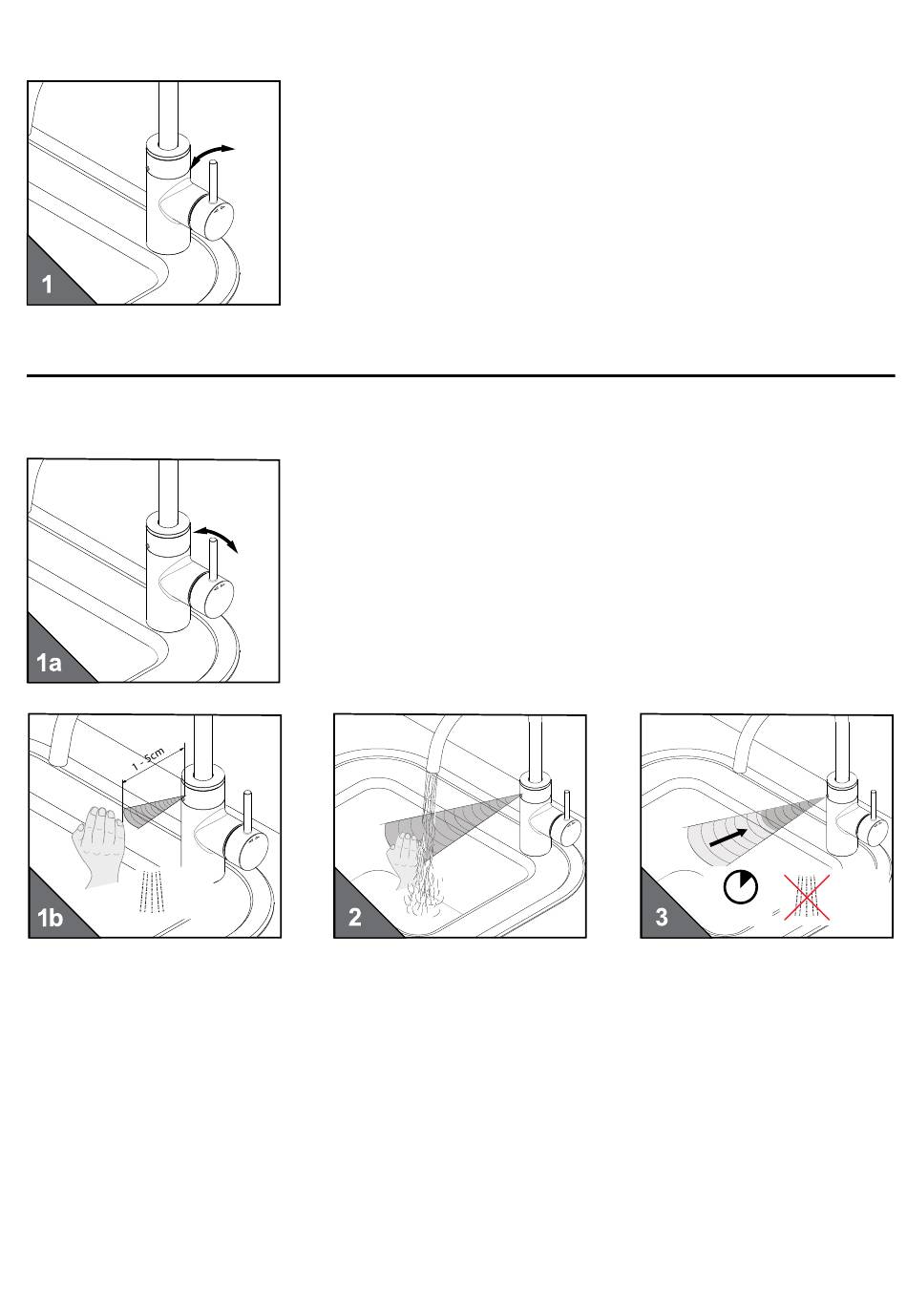 1

1a

1 - 5cm

1b

2

3