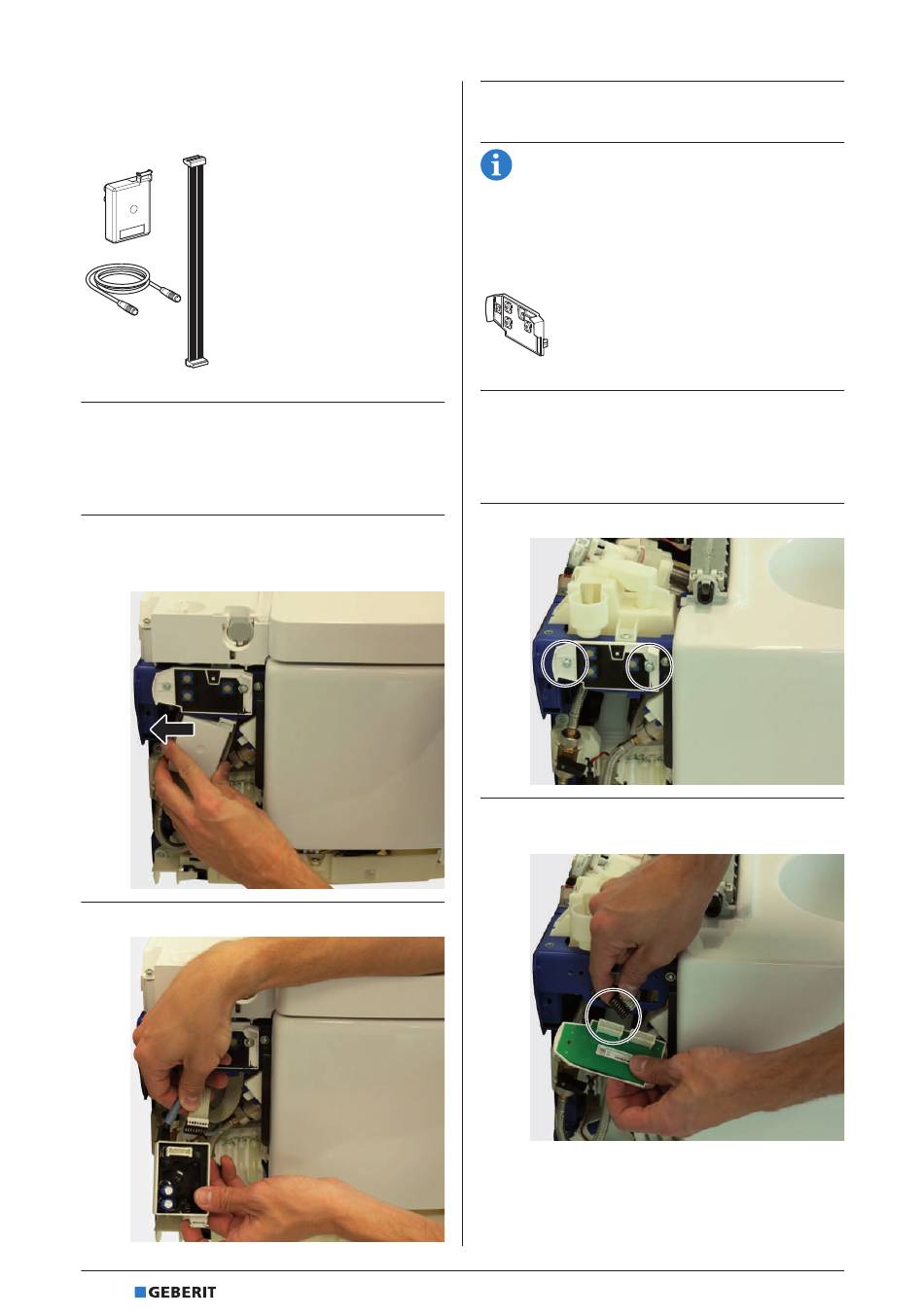 GEBERIT