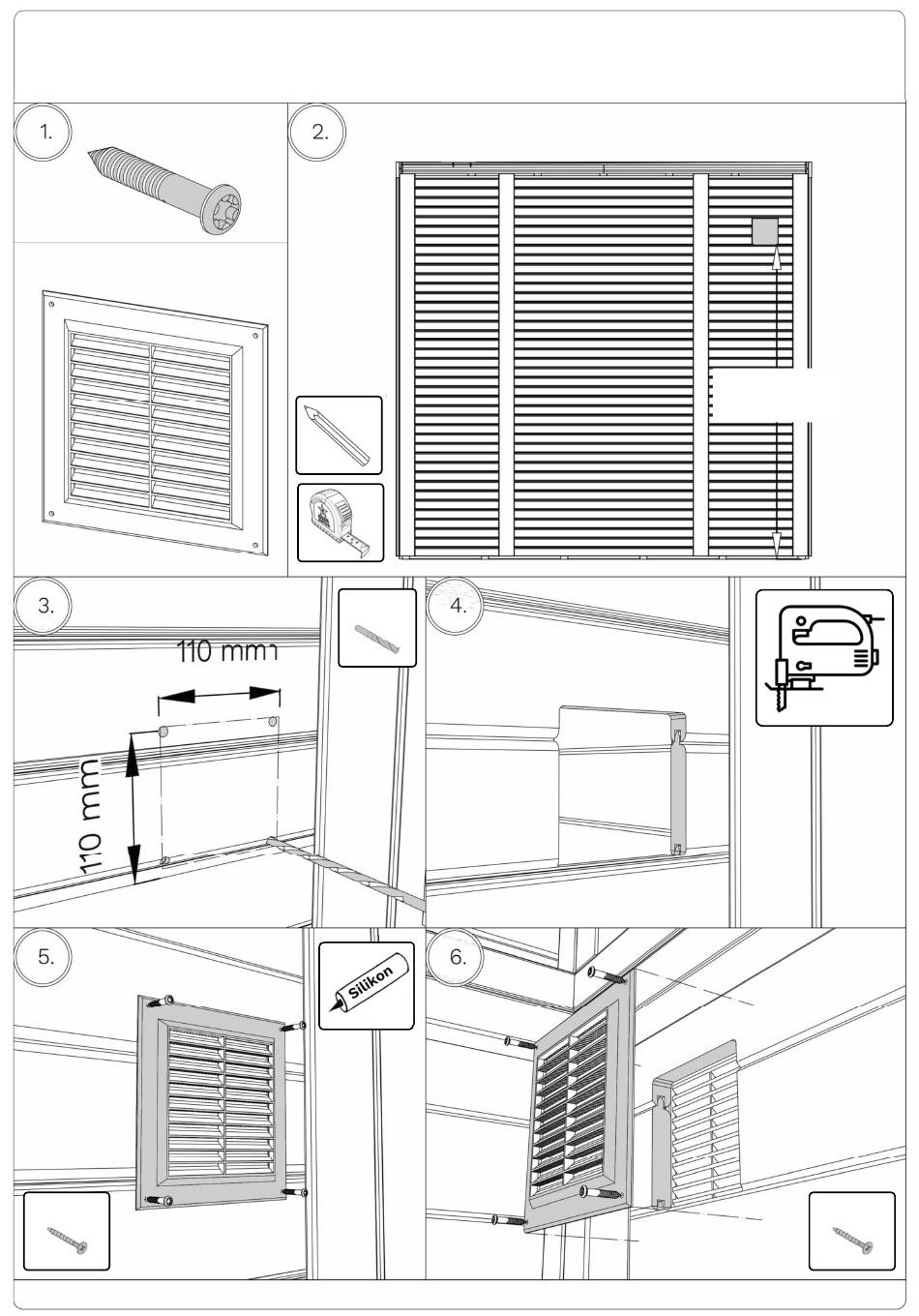 1.

2.

3.

110 mm

110 mm

4.

5.

Silikon

6.