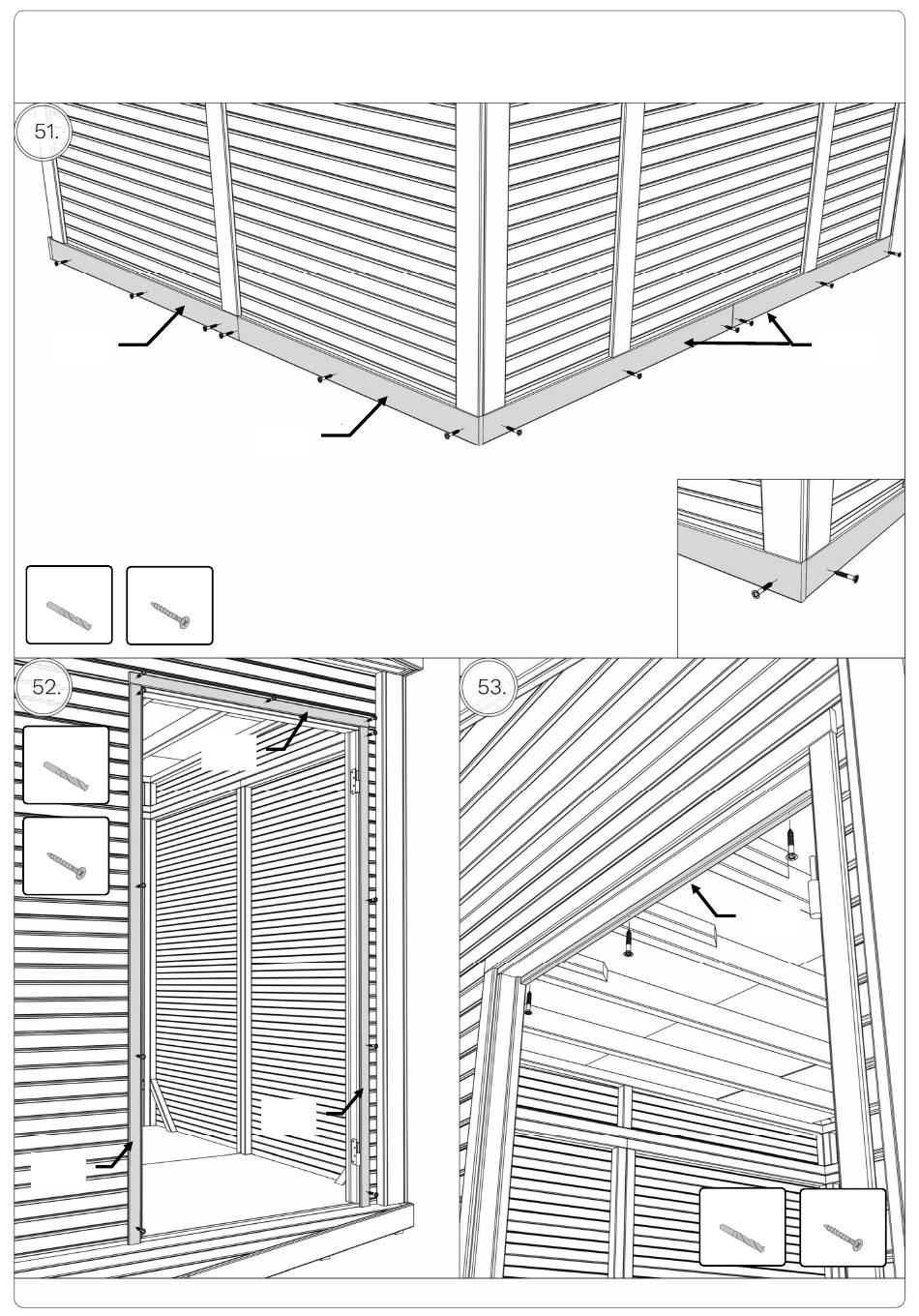 51.

52.

53.