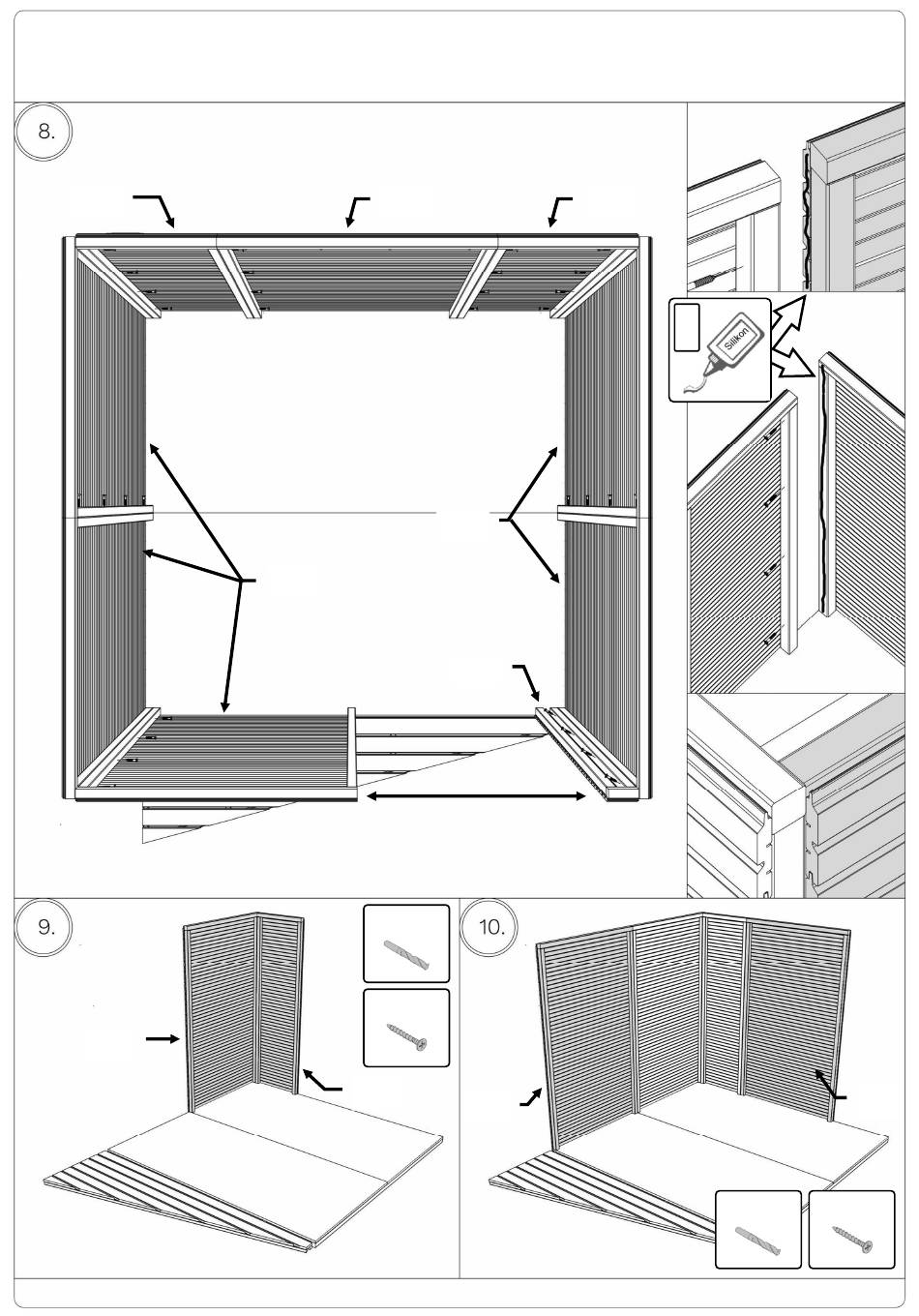 8.

Silikon

9.

10.