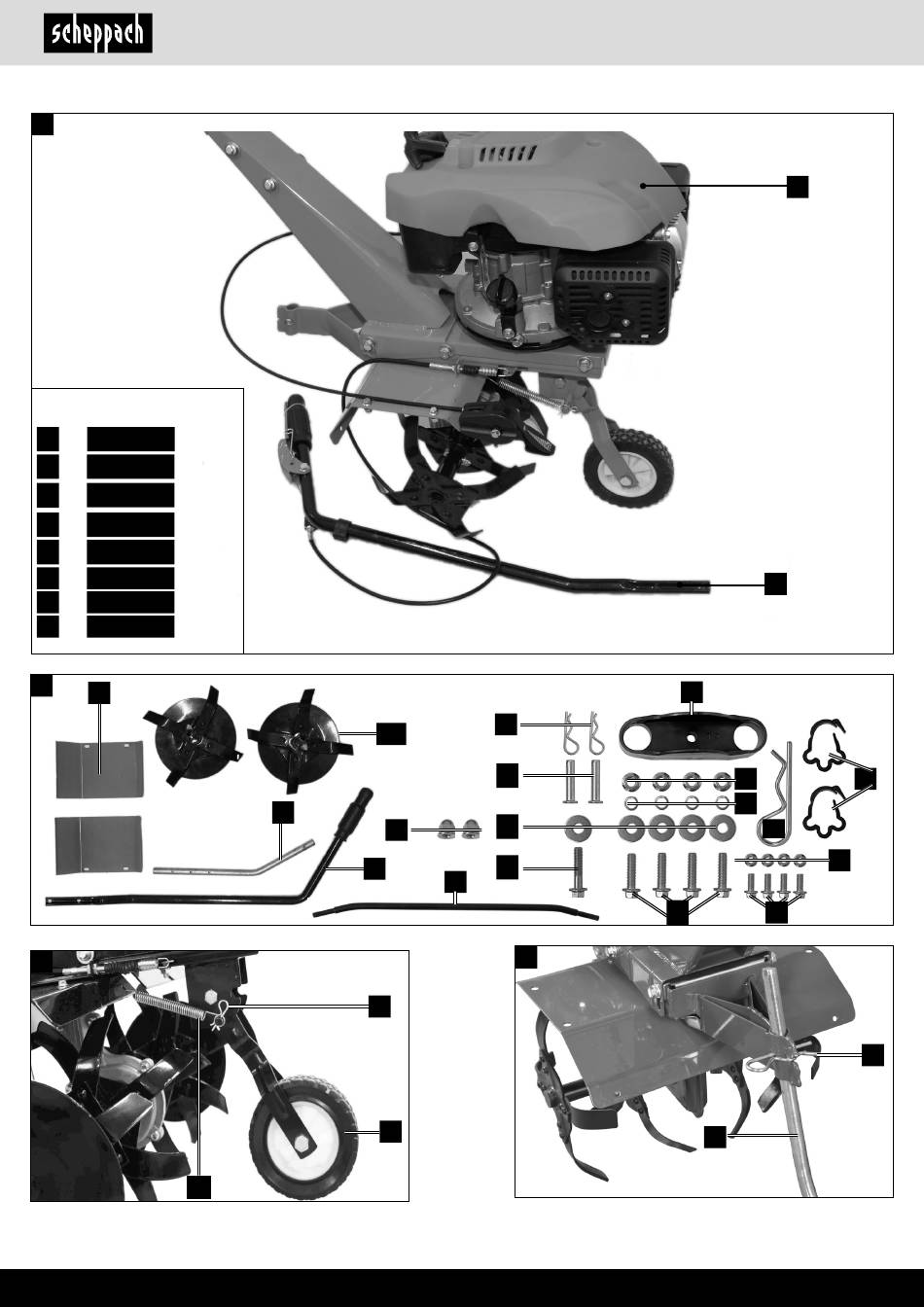 scheppach