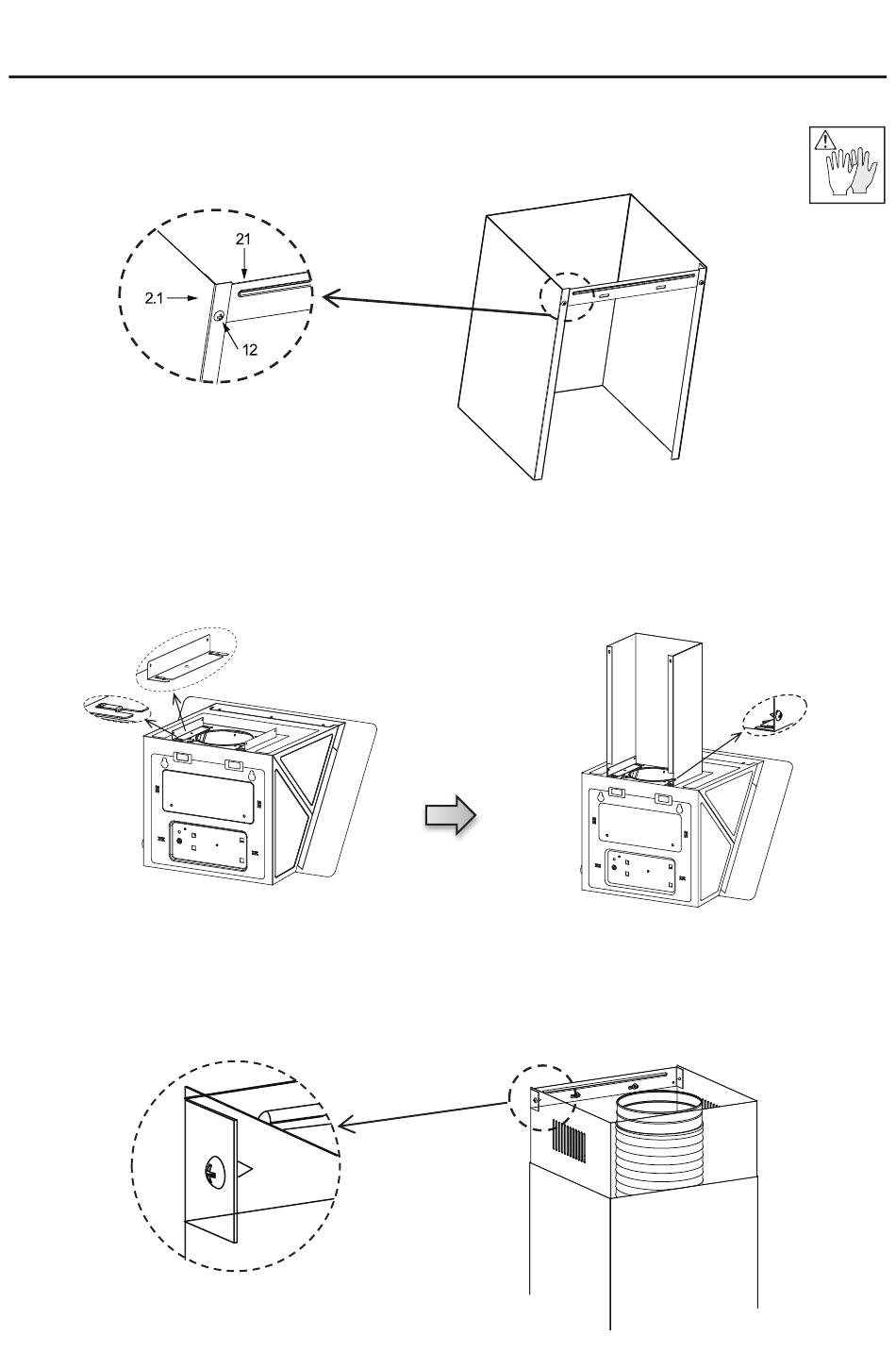 21

2.1

12