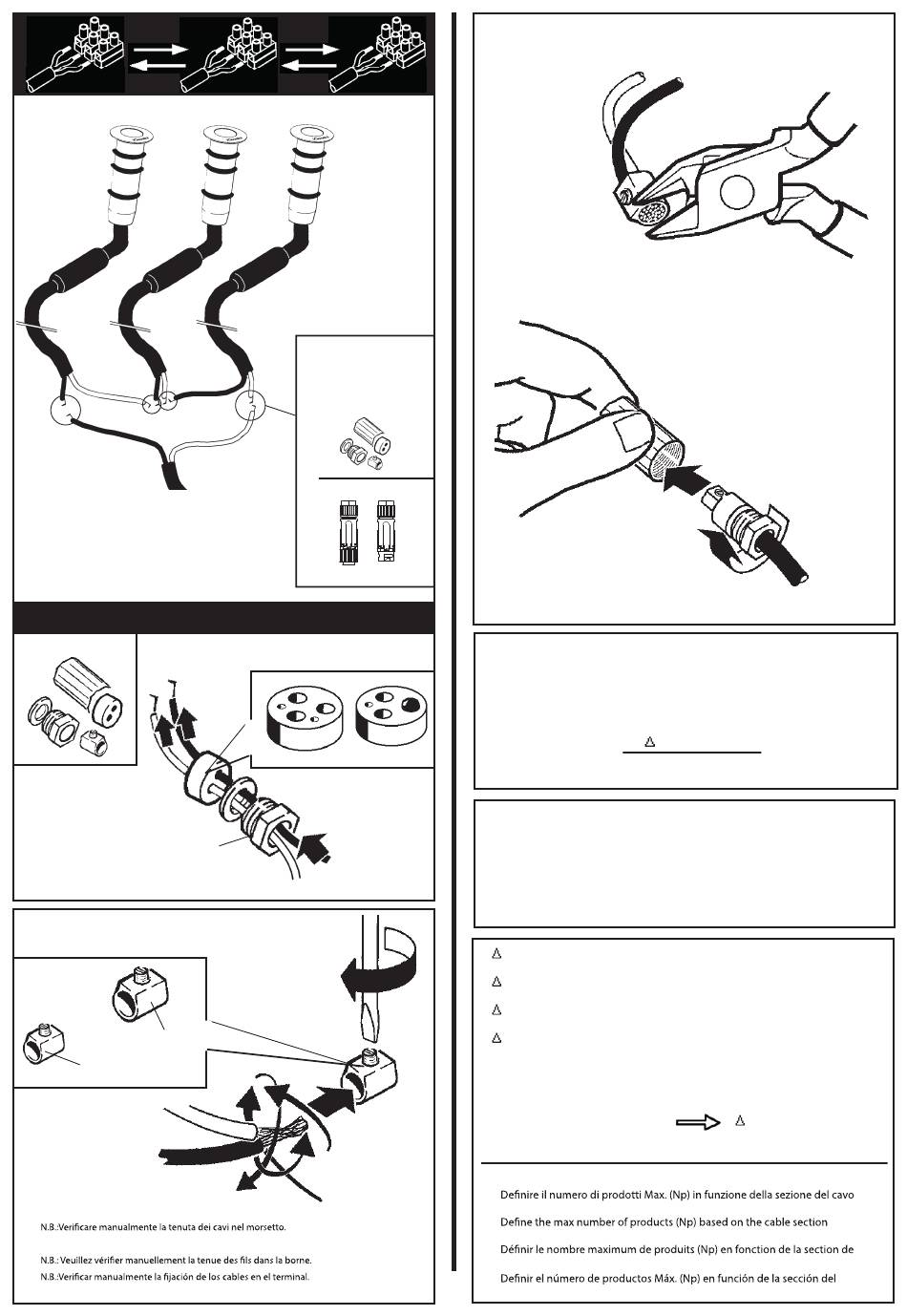 N.B.:Verificare manualmente la tenuta dei cavi nel morsetto.

N.B.: Veuillez vérifier manuellement la tenue des fils dans la borne.

N.B.:Verificar manualmente la fijación de los cables en el terminal.

Definire il numero di prodotti Max. (Np) in funzione della sezione del cavo

Define the max number of products (Np) based on the cable section

Définir le nombre maximum de produits (Np) en fonction de la section de

Definir el número de productos Máx. (Np) en función de la sección del