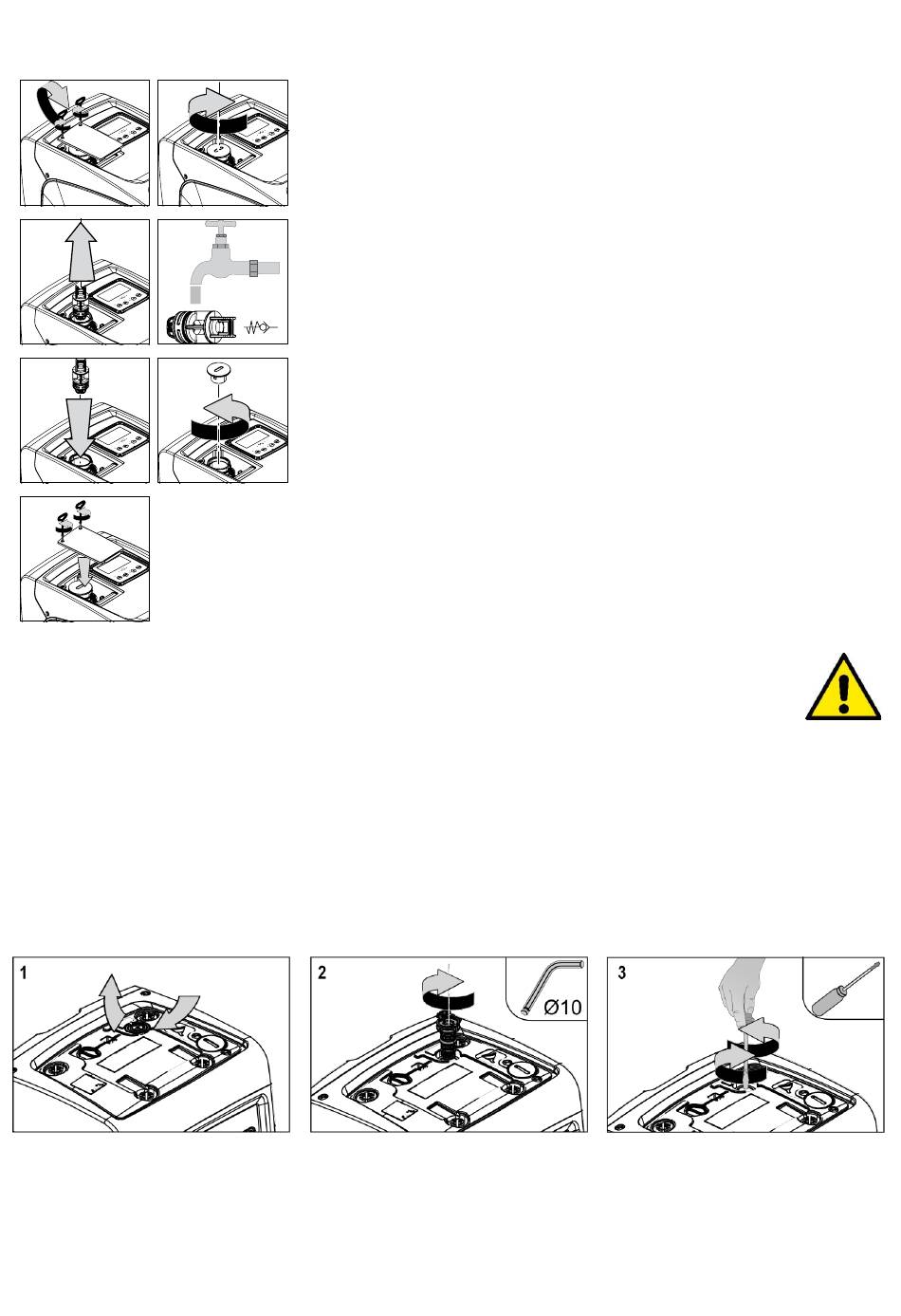 1

2

Ø10

3