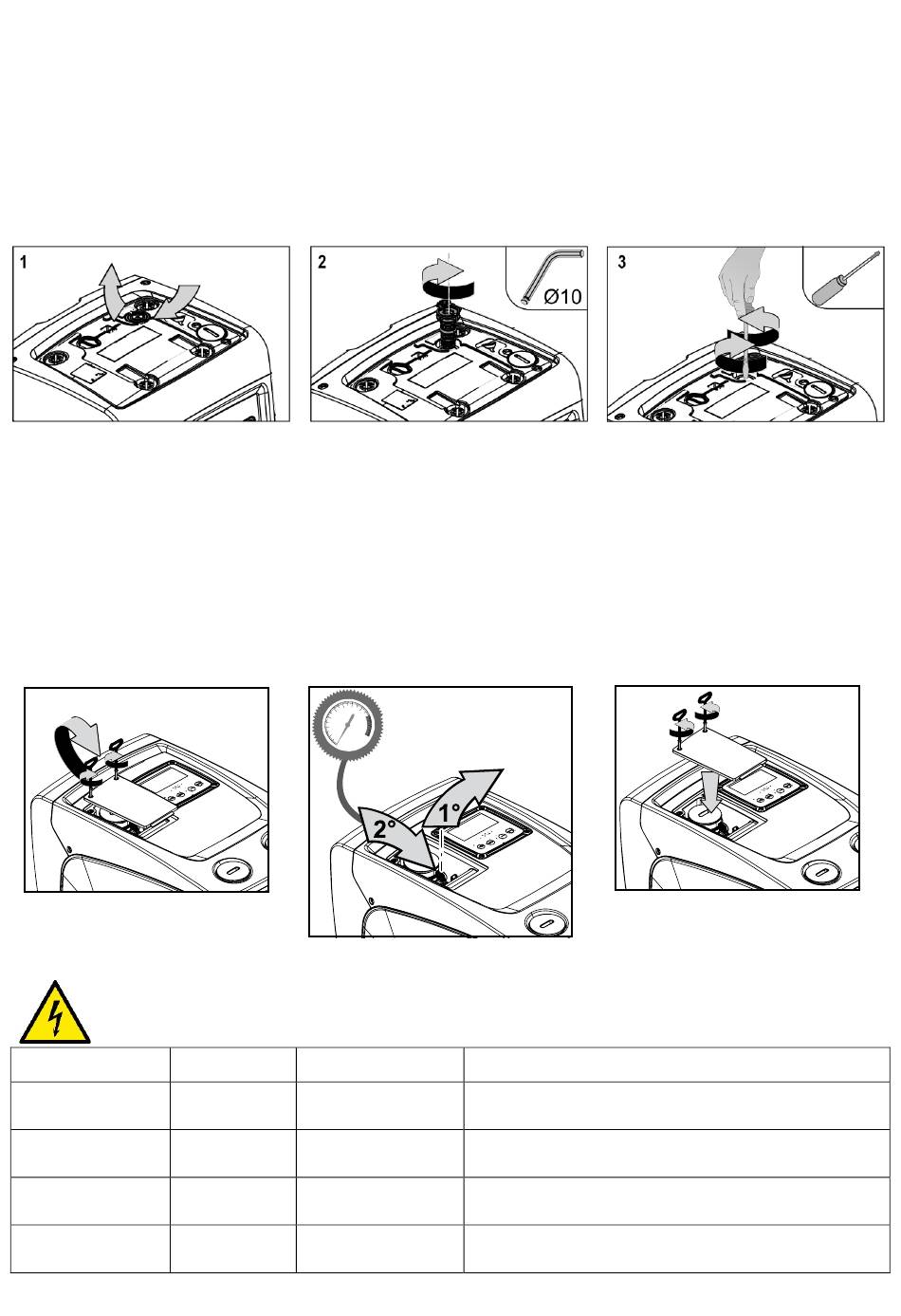 1

2

Ø10

3

2°

1°