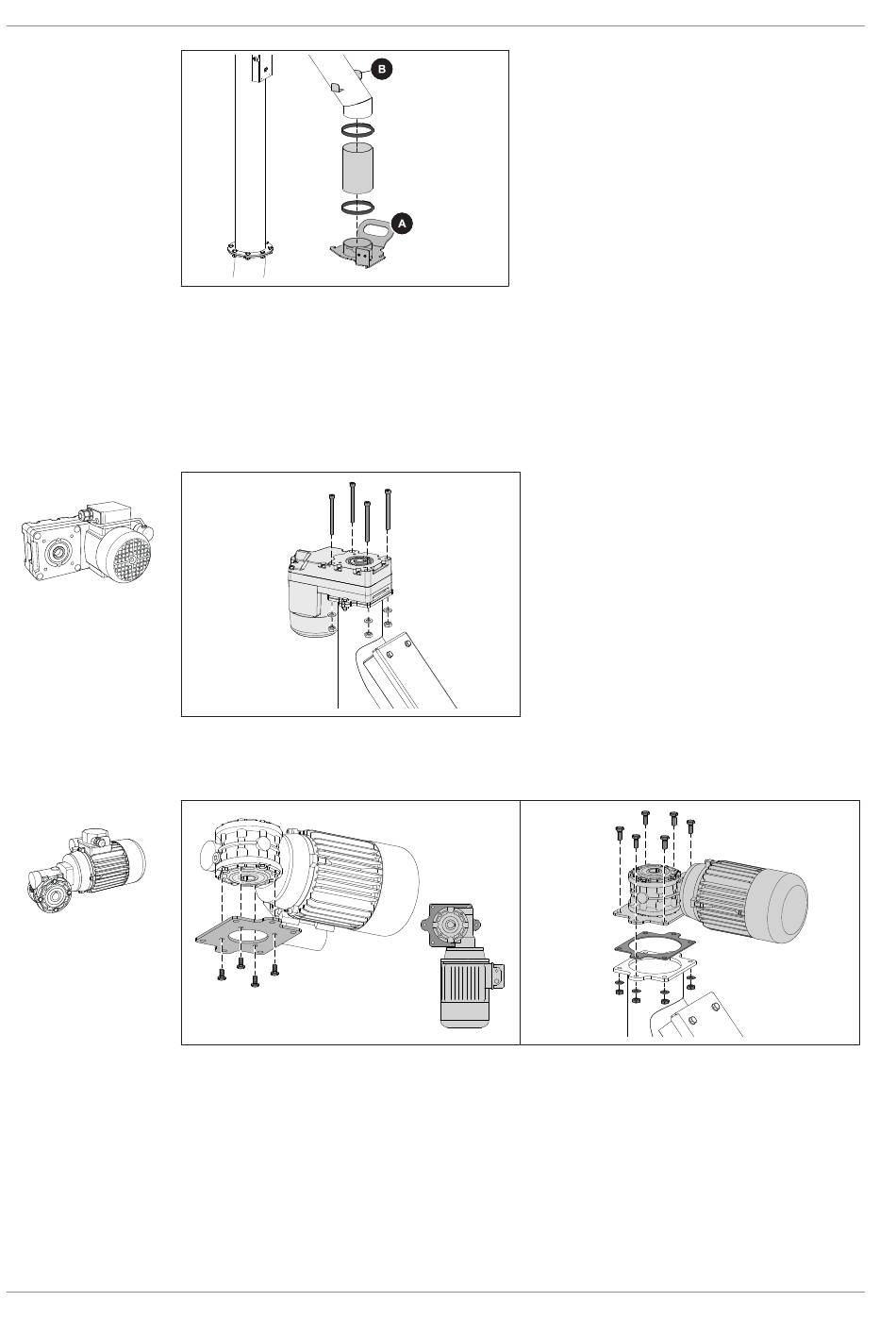 B

A